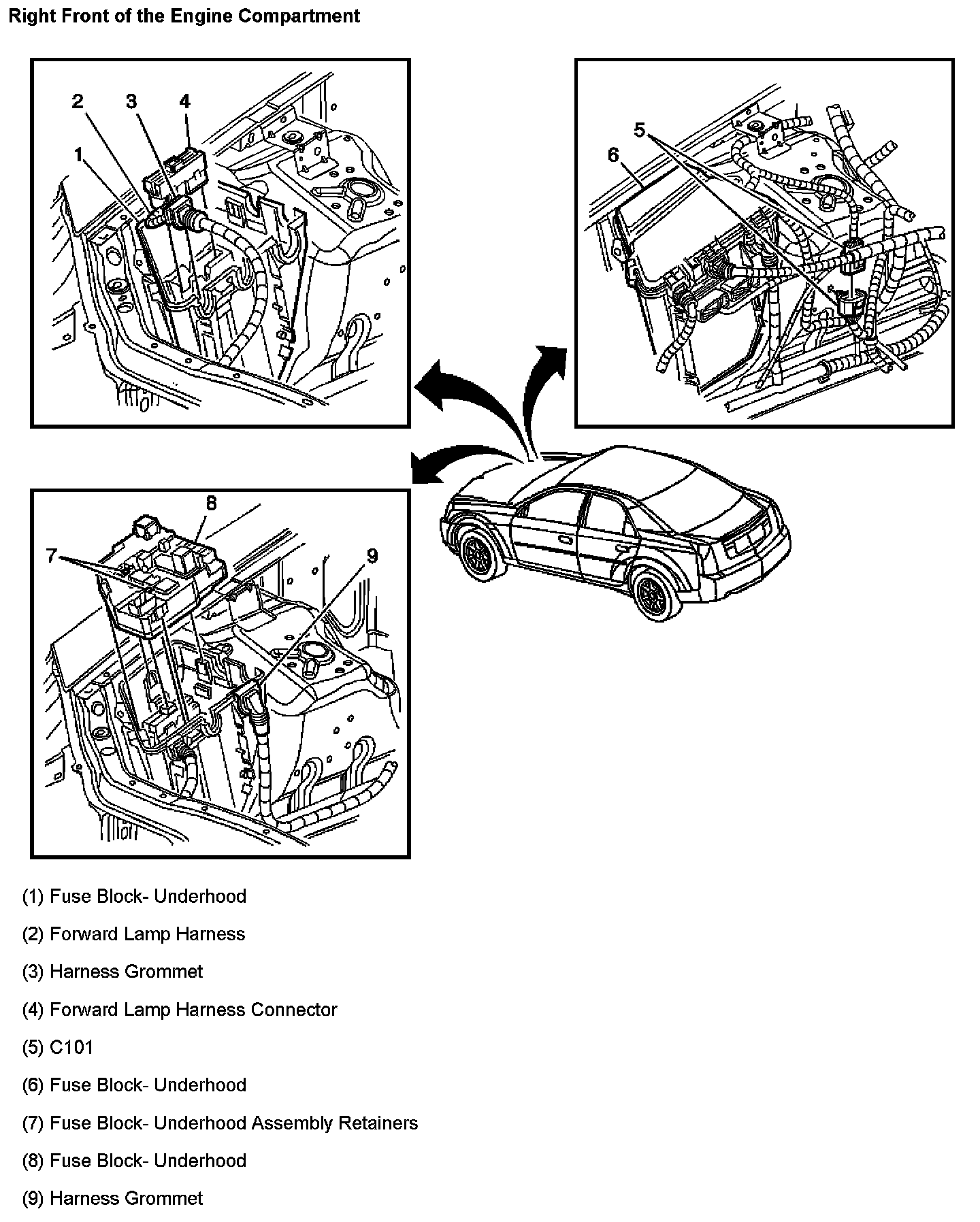 Right Front of the Engine Compartment

2 3 4
1

5
6

8
7
9

(1) Fuse Block- Underhood

(2) Forward Lamp Harness

(3) Harness Grommet

(4) Forward Lamp Harness Connector

(5) C101

(6) Fuse Block- Underhood

(7) Fuse Block- Underhood Assembly Retainers

(8) Fuse Block- Underhood

(9) Harness Grommet