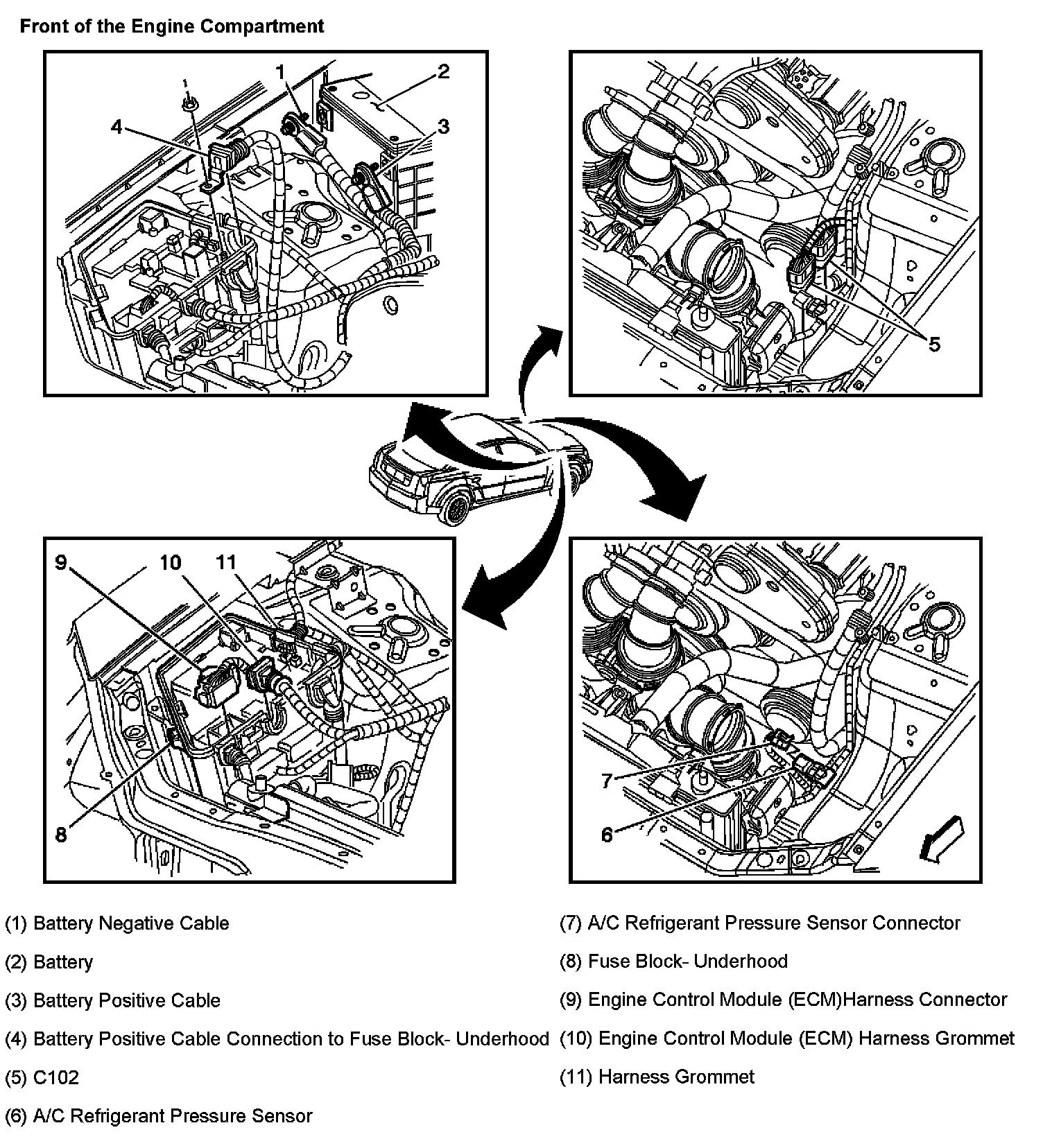 Front of the Engine Compartment

1
2
3
4
1
5
9
10
11
8
7
6

(1) Battery Negative Cable

(2) Battery

(3) Battery Positive Cable

(4) Battery Positive Cable Connection to Fuse Block- Underhood

(5) C102

(6) A/C Refrigerant Pressure Sensor

(7) A/C Refrigerant Pressure Sensor Connector

(8) Fuse Block- Underhood

(9) Engine Control Module (ECM)Harness Connector

(10) Engine Control Module (ECM) Harness Grommet

(11) Harness Grommet