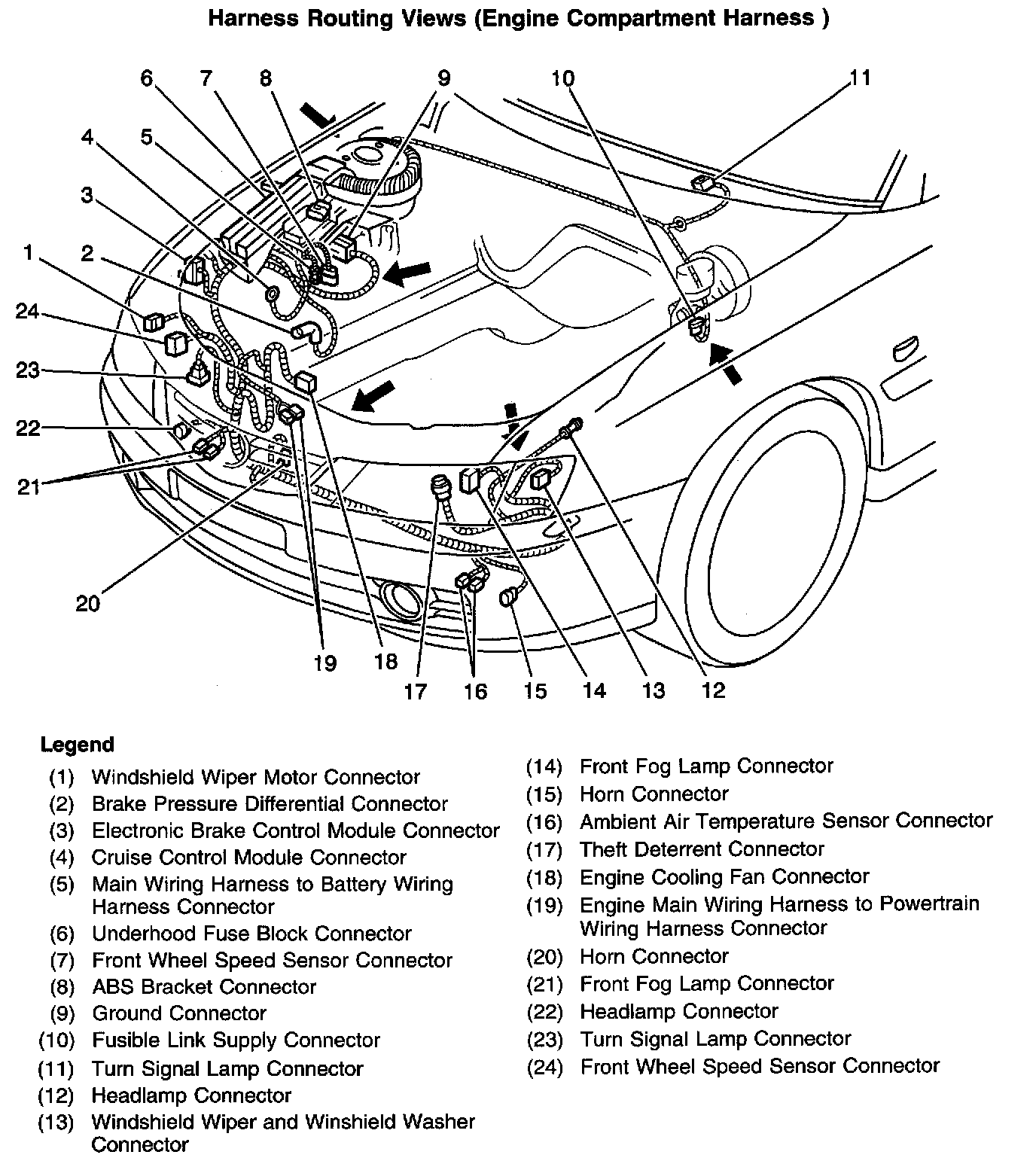 Harness Routing Views (Engine Compartment Harness )

6 7 8 9 10 11

4 5

3

1 2

24

23

22

21

20

19 18 17 16 15 14 13 12

Legend

(1) Windshield Wiper Motor Connector
(2) Brake Pressure Differential Connector
(3) Electronic Brake Control Module Connector
(4) Cruise Control Module Connector
(5) Main Wiring Harness to Battery Wiring Harness Connector
(6) Underhood Fuse Block Connector
(7) Front Wheel Speed Sensor Connector
(8) ABS Bracket Connector
(9) Ground Connector
(10) Fusible Link Supply Connector
(11) Turn Signal Lamp Connector
(12) Headlamp Connector
(13) Windshield Wiper and Winshield Washer Connector

(14) Front Fog Lamp Connector
(15) Horn Connector
(16) Ambient Air Temperature Sensor Connector
(17) Theft Deterrent Connector
(18) Engine Cooling Fan Connector
(19) Engine Main Wiring Harness to Powertrain Wiring Harness Connector
(20) Horn Connector
(21) Front Fog Lamp Connector
(22) Headlamp Connector
(23) Turn Signal Lamp Connector
(24) Front Wheel Speed Sensor Connector