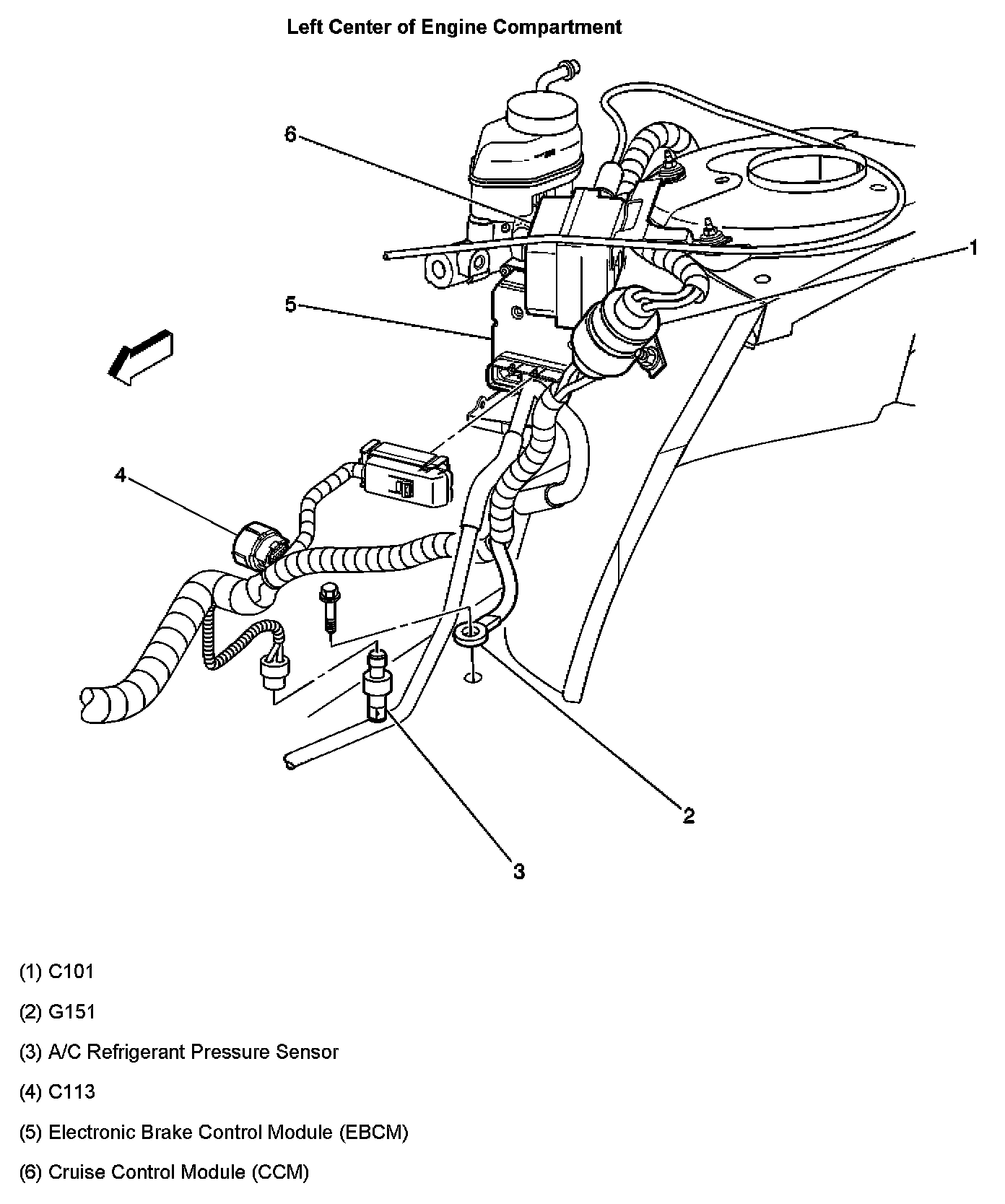 Left Center of Engine Compartment

6

1

5

4

2

3

(1) C101

(2) G151

(3) A/C Refrigerant Pressure Sensor

(4) C113

(5) Electronic Brake Control Module (EBCM)

(6) Cruise Control Module (CCM)