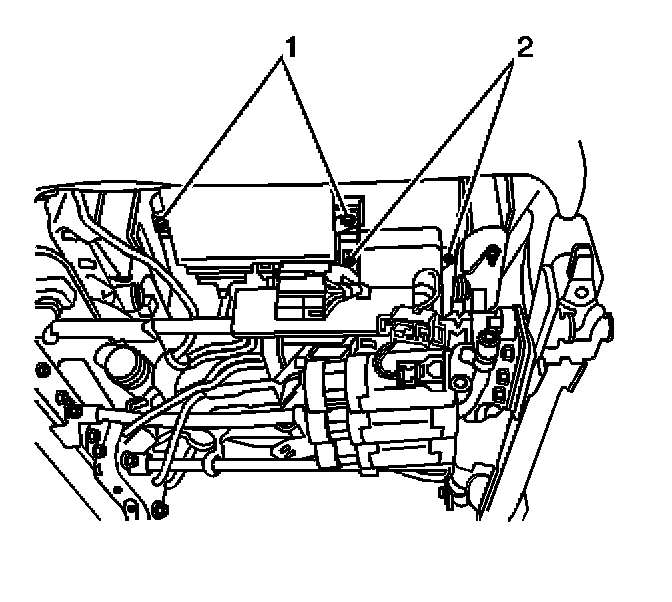 1
2