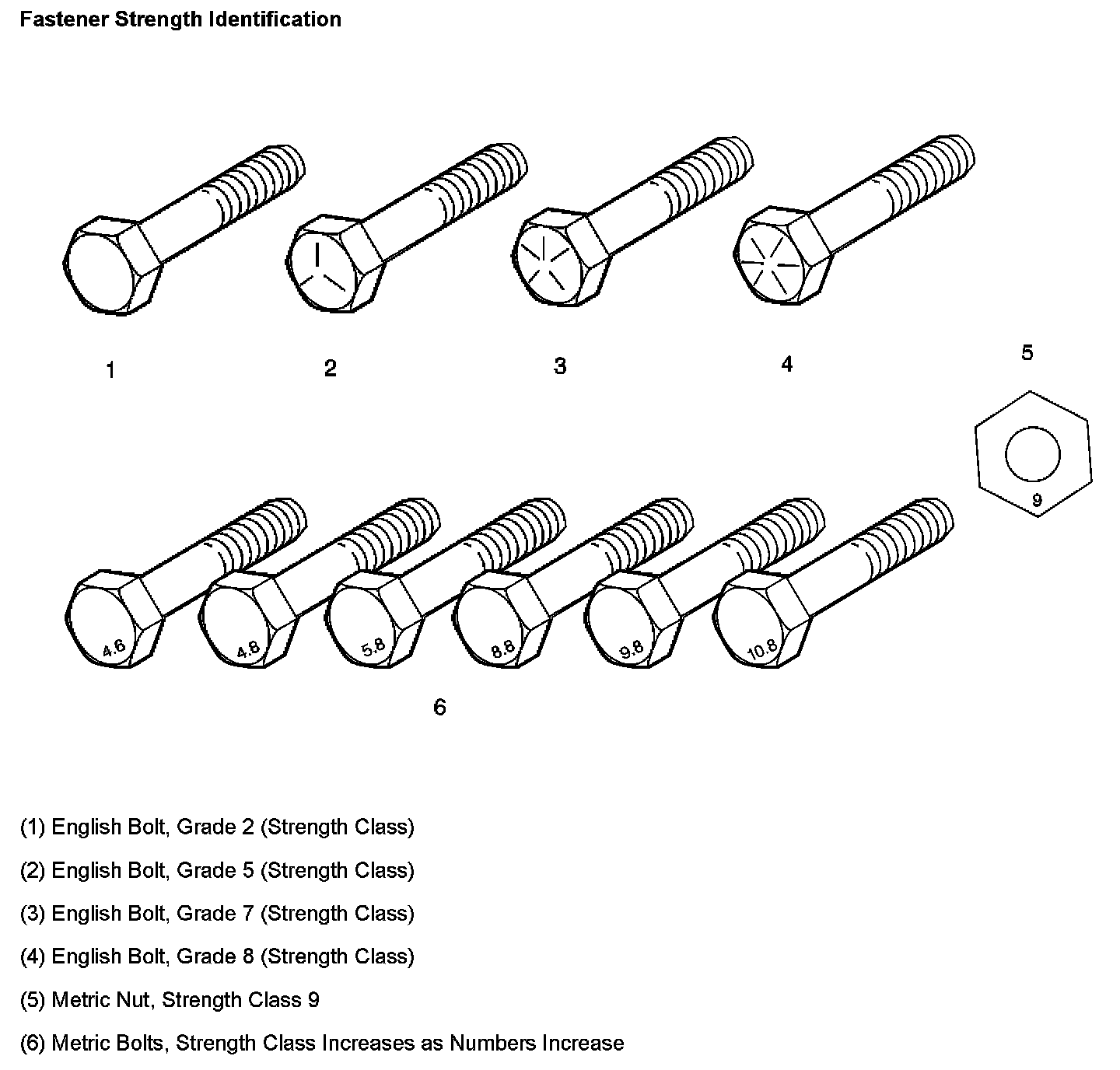 Fastener Strength Identification

1 2 3 4 5

9

4.6 4.8 5.8 8.8 9.8 10.8

6

(1) English Bolt, Grade 2 (Strength Class)

(2) English Bolt, Grade 5 (Strength Class)

(3) English Bolt, Grade 7 (Strength Class)

(4) English Bolt, Grade 8 (Strength Class)

(5) Metric Nut, Strength Class 9

(6) Metric Bolts, Strength Class Increases as Numbers Increase