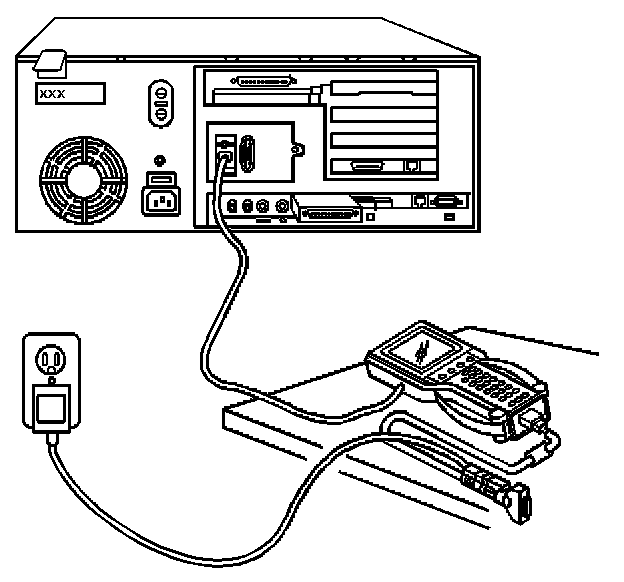 XXX