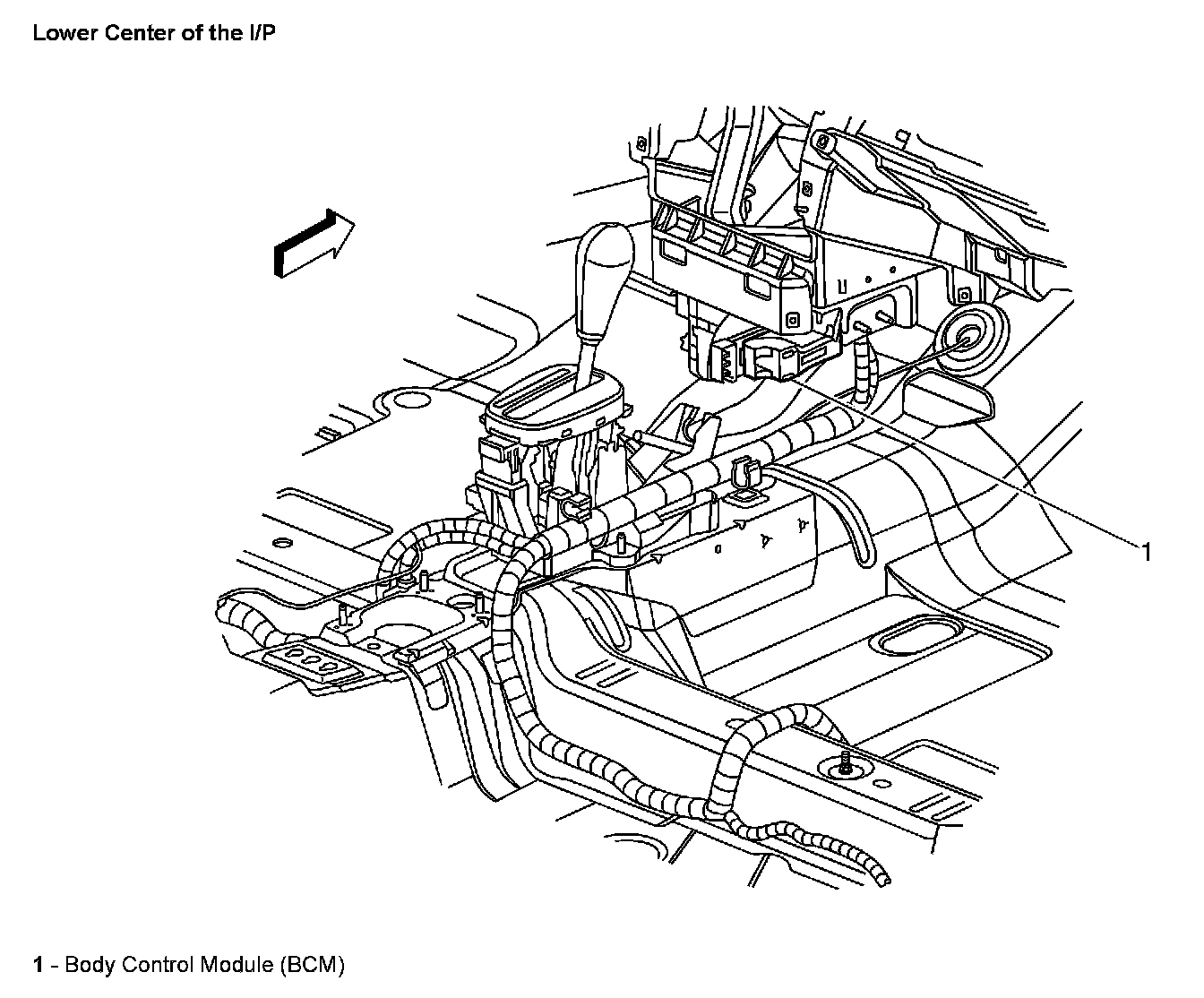 Lower Center of the I/P

1

1 - Body Control Module (BCM)