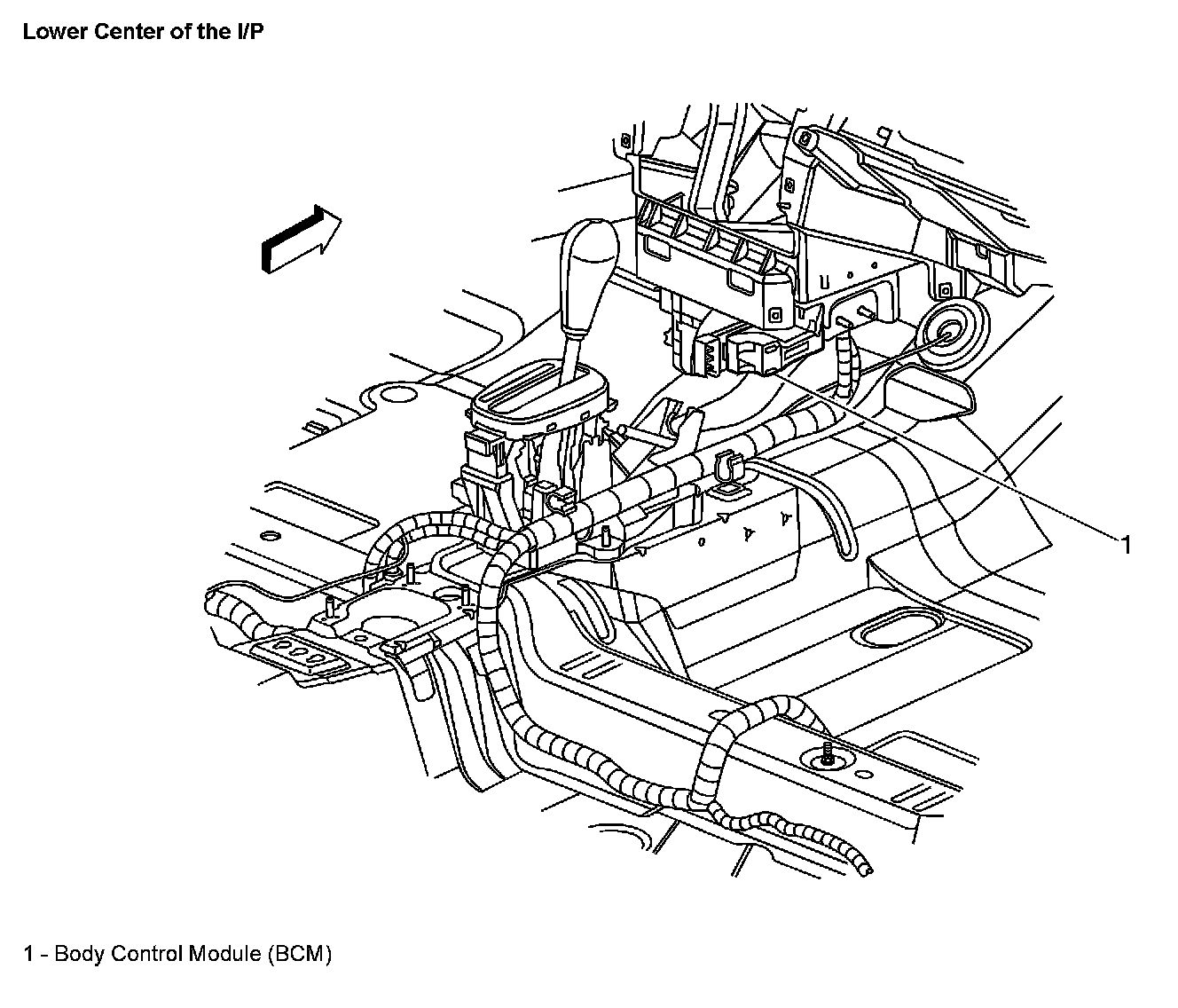 Lower Center of the I/P

1

1 - Body Control Module (BCM)