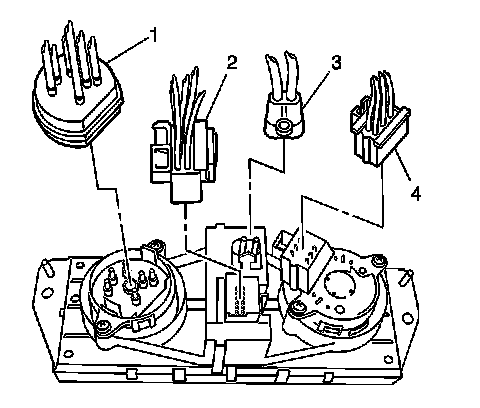 1
2
3
4