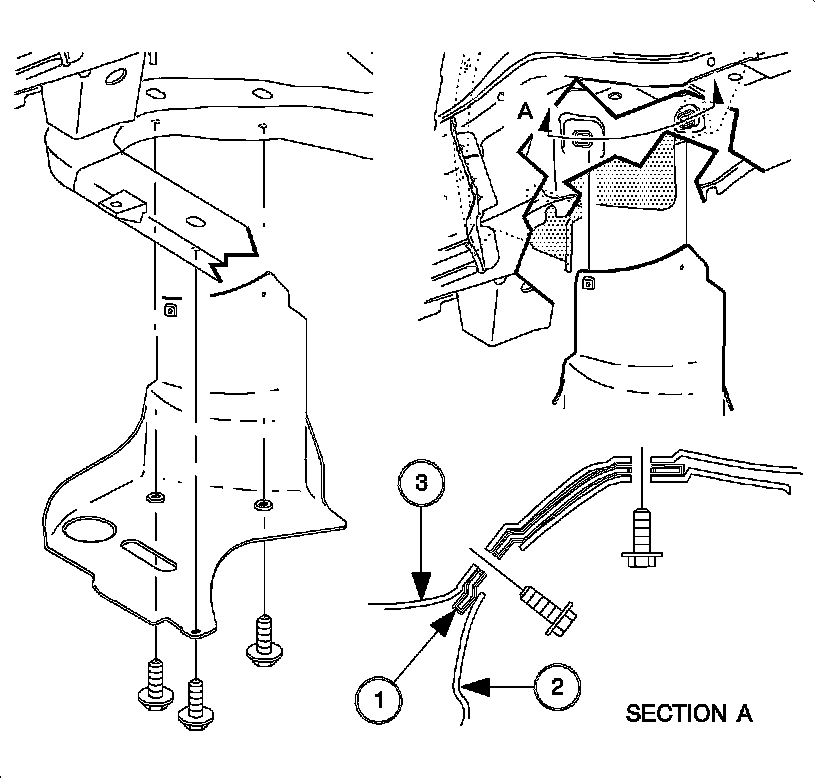 A

3

1

2

SECTION A