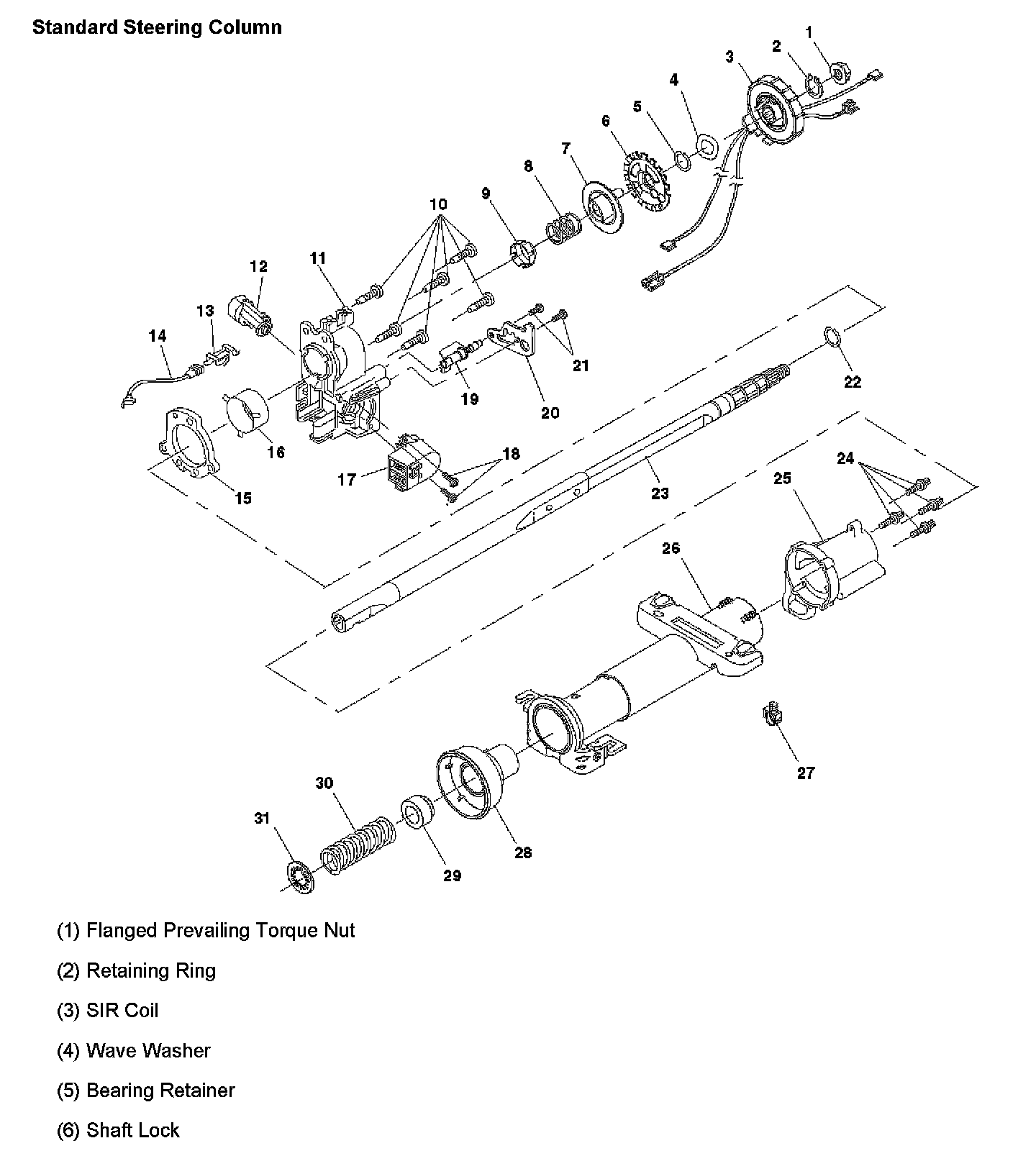 Standard Steering Column

1
2
3
4
5
6
7
8
9
10
11
12
13
14
15
16
17
18
19
20
21
22
23
24
25
26
27
28
29
30
31

(1) Flanged Prevailing Torque Nut

(2) Retaining Ring

(3) SIR Coil

(4) Wave Washer

(5) Bearing Retainer

(6) Shaft Lock