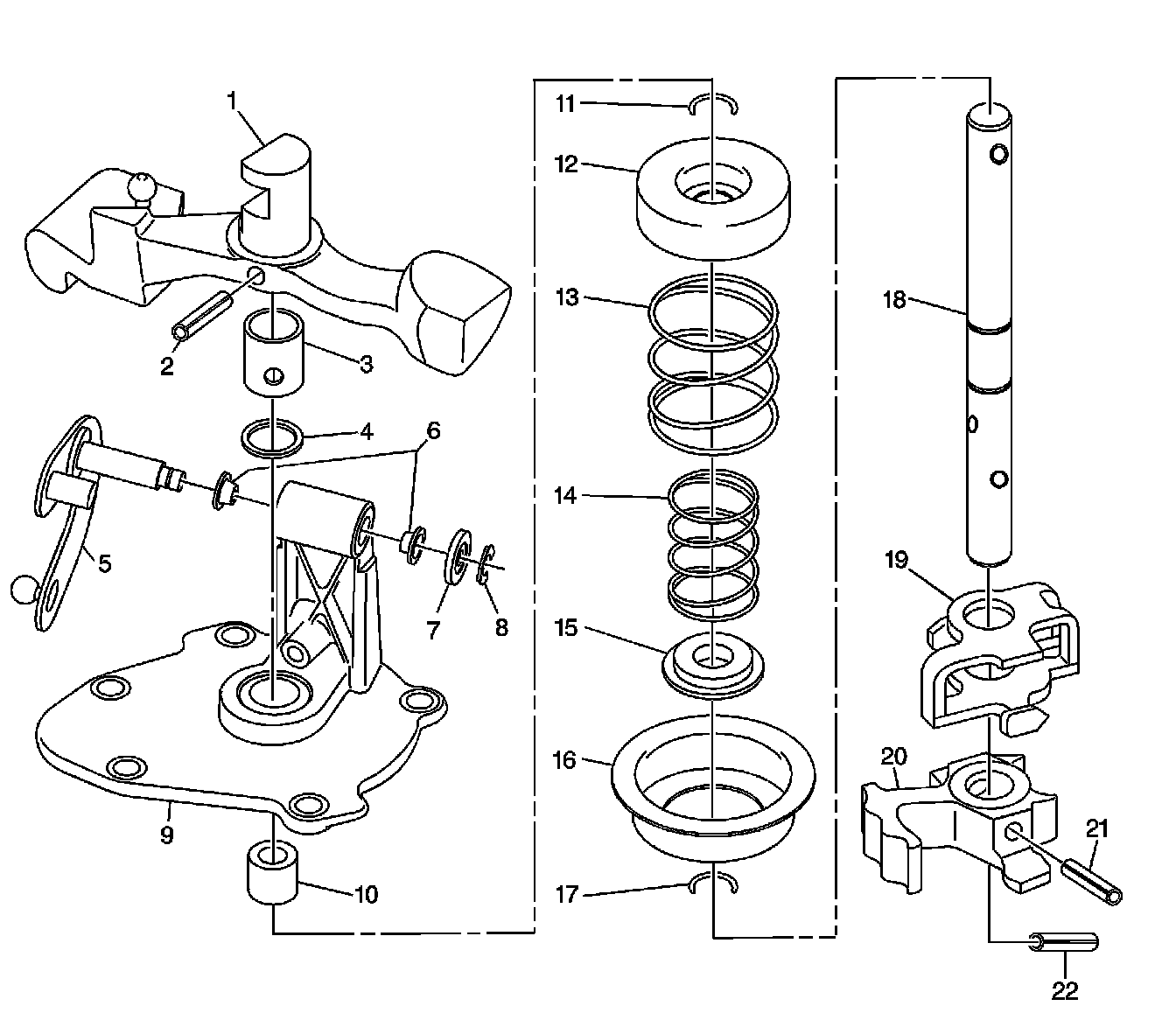 1
2
3
4
6
5
7
8
9
10
11
12
13
14
15
16
17
18
19
20
21
22