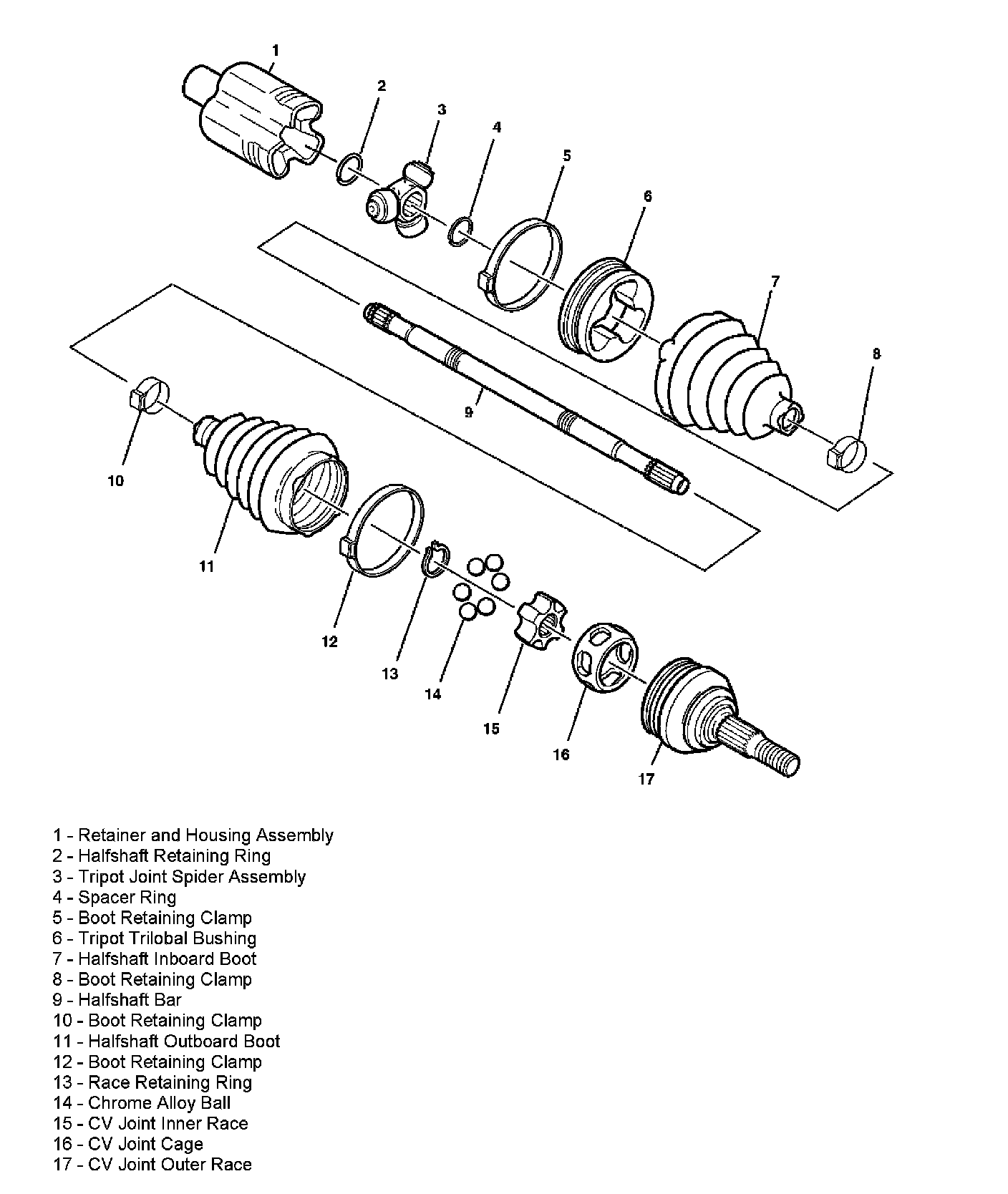 1
2
3
4
5
6
7
8
9
10
11
12
13
14
15
16
17

1 - Retainer and Housing Assembly
2 - Halfshaft Retaining Ring
3 - Tripot Joint Spider Assembly
4 - Spacer Ring
5 - Boot Retaining Clamp
6 - Tripot Trilobal Bushing
7 - Halfshaft Inboard Boot
8 - Boot Retaining Clamp
9 - Halfshaft Bar
10 - Boot Retaining Clamp
11 - Halfshaft Outboard Boot
12 - Boot Retaining Clamp
13 - Race Retaining Ring
14 - Chrome Alloy Ball
15 - CV Joint Inner Race
16 - CV Joint Cage
17 - CV Joint Outer Race