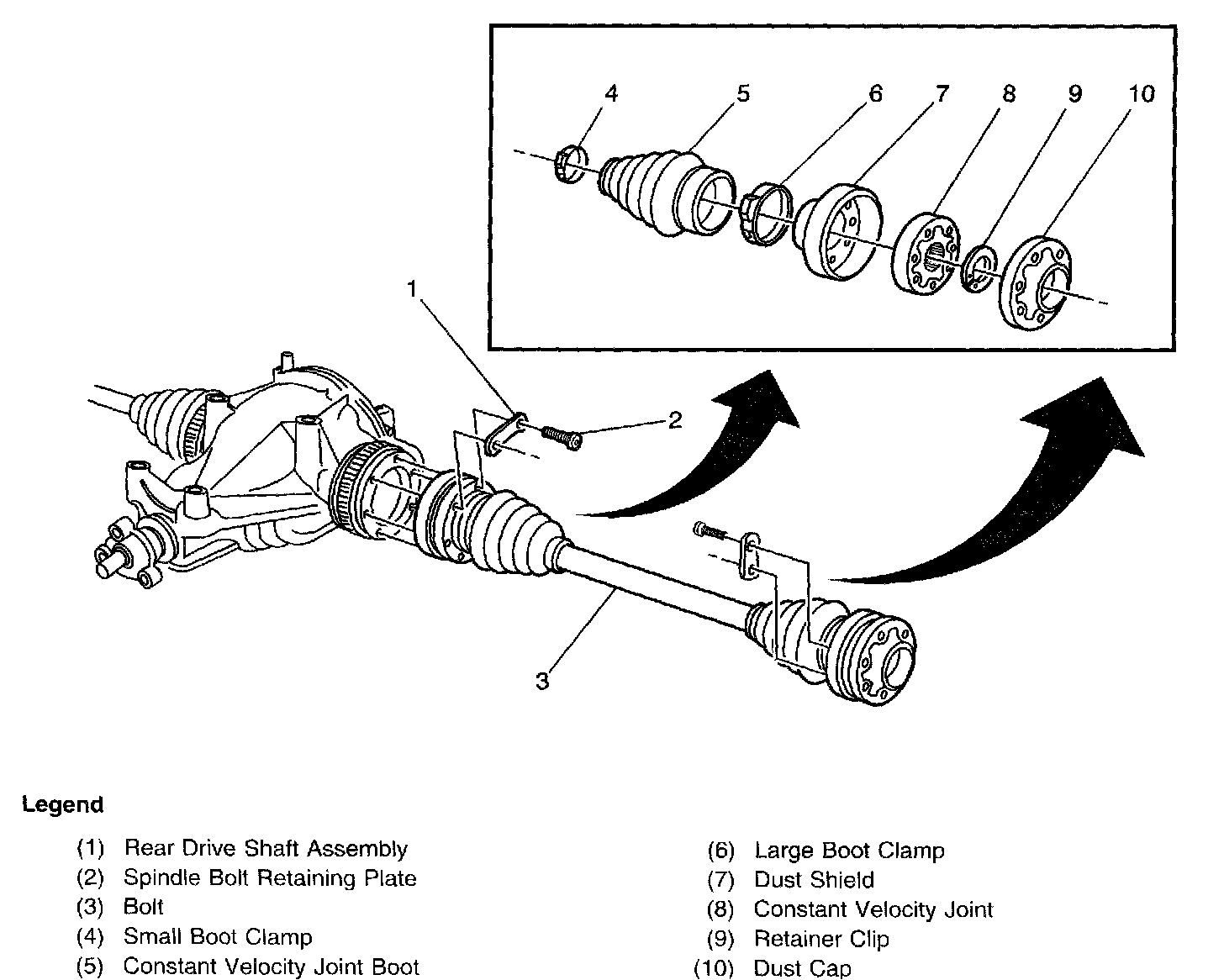 4 5 6 7 8 9 10

1

2

3

Legend

(1) Rear Drive Shaft Assembly
(2) Spindle Bolt Retaining Plate
(3) Bolt
(4) Small Boot Clamp
(5) Constant Velocity Joint Boot

(6) Large Boot Clamp
(7) Dust Shield
(8) Constant Velocity Joint
(9) Retainer Clip
(10) Dust Cap