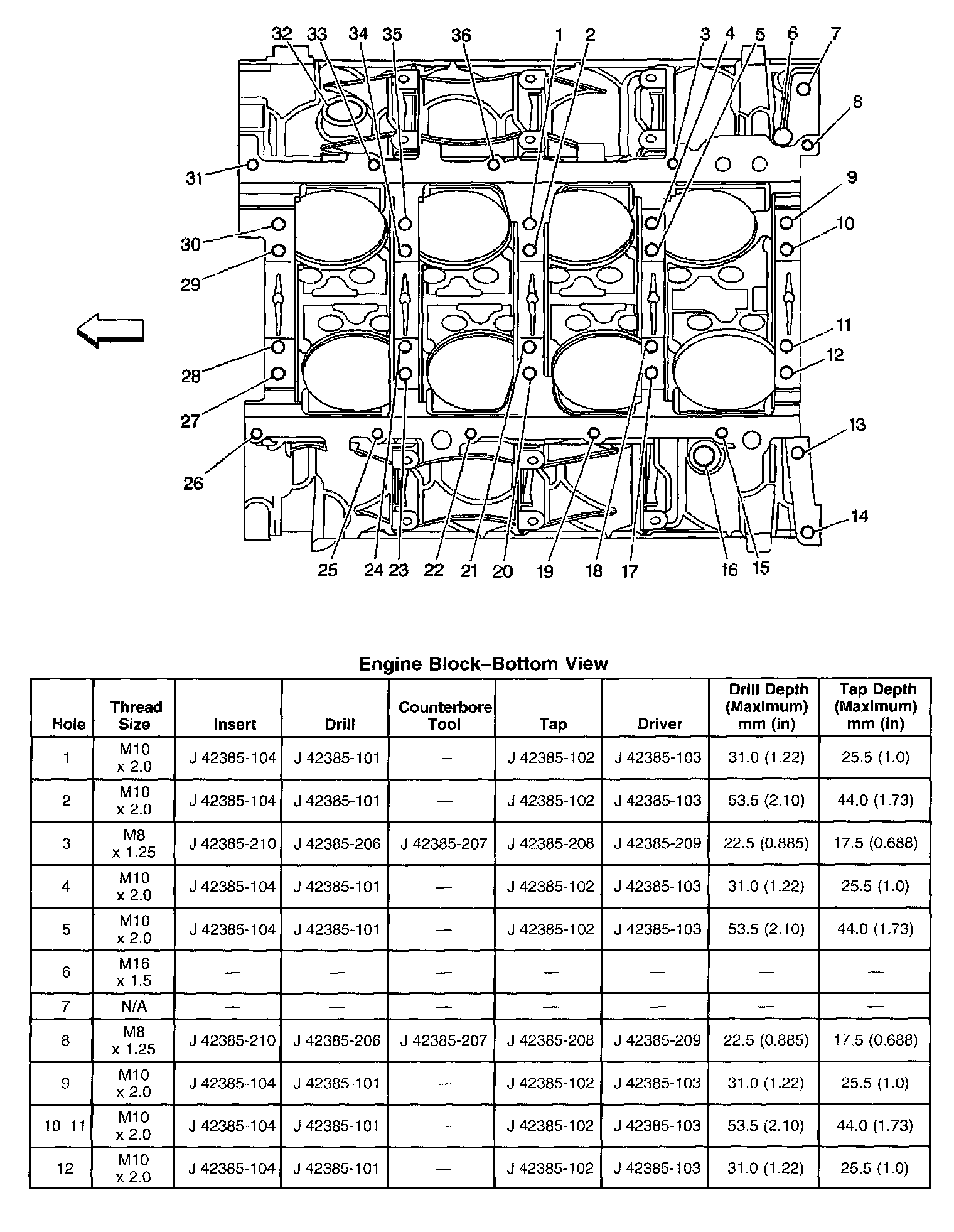 32 33 34 35 36 1 2 3 4 5 6 7

8

31

9

10

30

29

11

12

28

27

13

26

14

25 24 23 22 21 20 19 18 17 16 15

Engine Block–Bottom View

| Hole | Thread Size | Insert | Drill | Counterbore Tool | Tap | Driver | Drill Depth (Maximum) mm (in) | Tap Depth (Maximum) mm (in) |
|---|---|---|---|---|---|---|---|---|
| 1 | M10 x 2.0 | J 42385-104 | J 42385-101 | — | J 42385-102 | J 42385-103 | 31.0 (1.22) | 25.5 (1.0) |
| 2 | M10 x 2.0 | J 42385-104 | J 42385-101 | — | J 42385-102 | J 42385-103 | 53.5 (2.10) | 44.0 (1.73) |
| 3 | M8 x 1.25 | J 42385-210 | J 42385-206 | J 42385-207 | J 42385-208 | J 42385-209 | 22.5 (0.885) | 17.5 (0.688) |
| 4 | M10 x 2.0 | J 42385-104 | J 42385-101 | — | J 42385-102 | J 42385-103 | 31.0 (1.22) | 25.5 (1.0) |
| 5 | M10 x 2.0 | J 42385-104 | J 42385-101 | — | J 42385-102 | J 42385-103 | 53.5 (2.10) | 44.0 (1.73) |
| 6 | M16 x 1.5 | — | — | — | — | — | — | — |
| 7 | N/A | — | — | — | — | — | — | — |
| 8 | M8 x 1.25 | J 42385-210 | J 42385-206 | J 42385-207 | J 42385-208 | J 42385-209 | 22.5 (0.885) | 17.5 (0.688) |
| 9 | M10 x 2.0 | J 42385-104 | J 42385-101 | — | J 42385-102 | J 42385-103 | 31.0 (1.22) | 25.5 (1.0) |
| 10–11 | M10 x 2.0 | J 42385-104 | J 42385-101 | — | J 42385-102 | J 42385-103 | 53.5 (2.10) | 44.0 (1.73) |
| 12 | M10 x 2.0 | J 42385-104 | J 42385-101 | — | J 42385-102 | J 42385-103 | 31.0 (1.22) | 25.5 (1.0) |