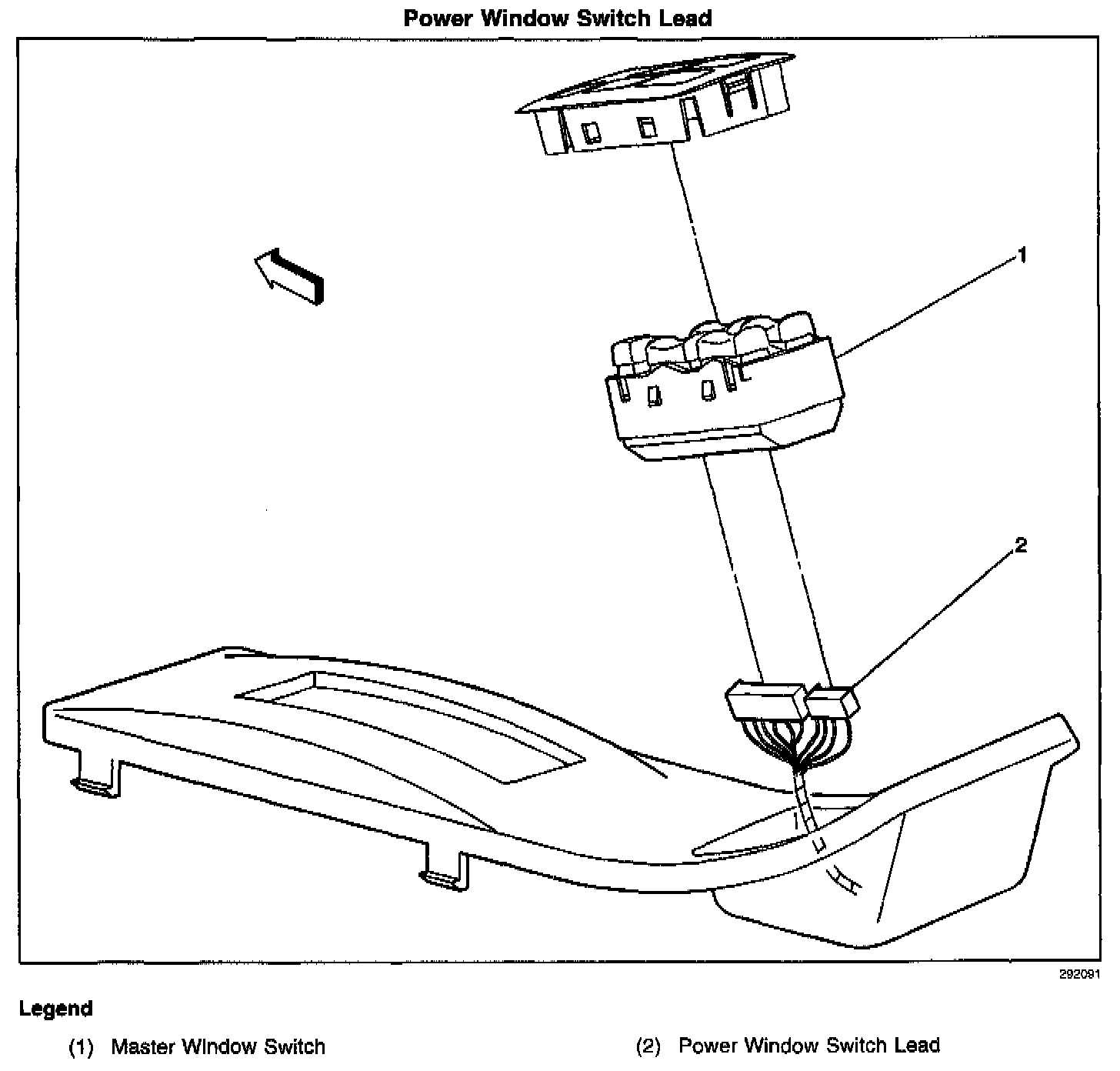 Power Window Switch Lead

1

2

292091

Legend

(1) Master Window Switch

(2) Power Window Switch Lead