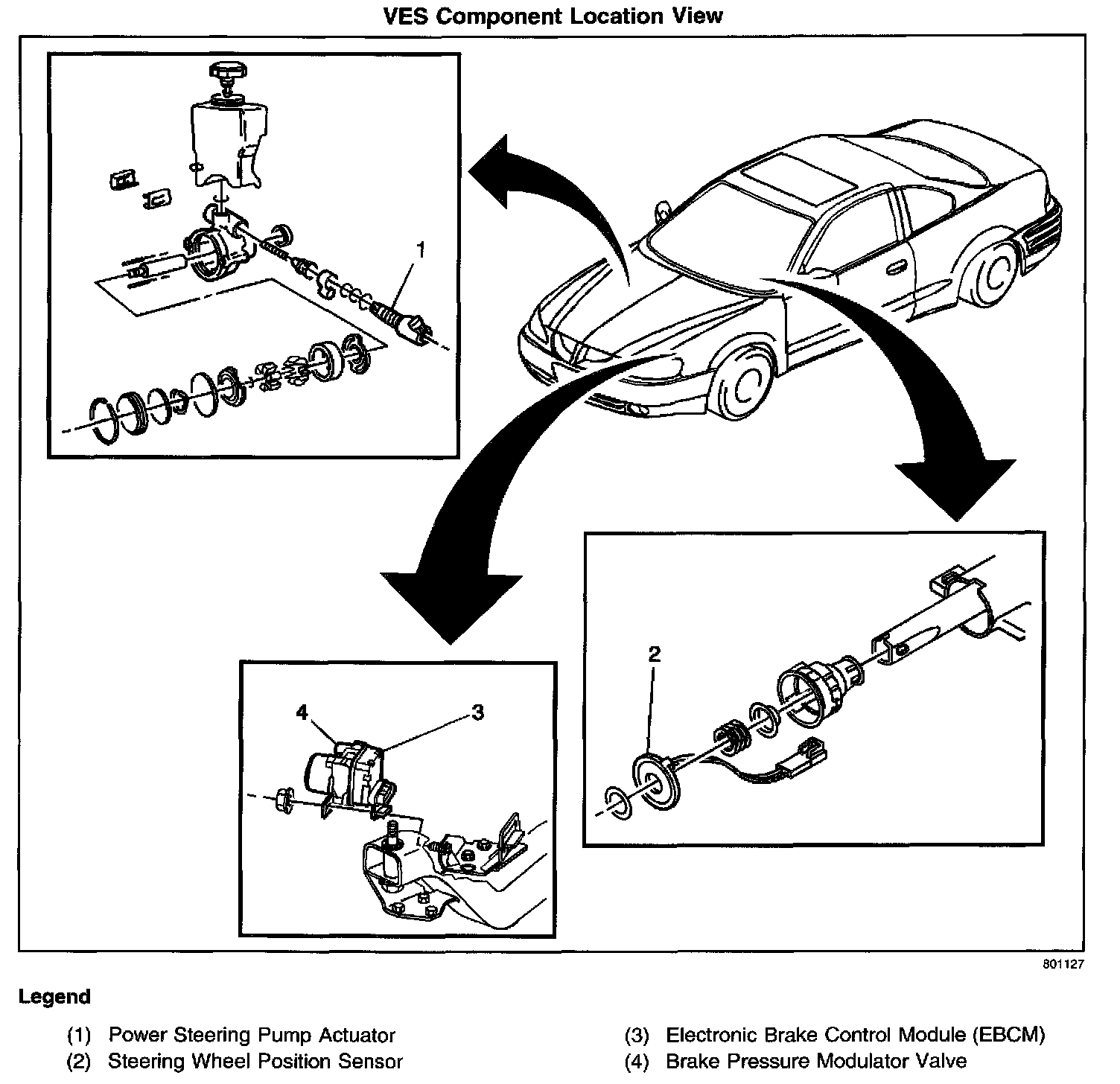 VES Component Location View

1

2

4

3

801127

Legend

(1) Power Steering Pump Actuator
(2) Steering Wheel Position Sensor

(3) Electronic Brake Control Module (EBCM)
(4) Brake Pressure Modulator Valve