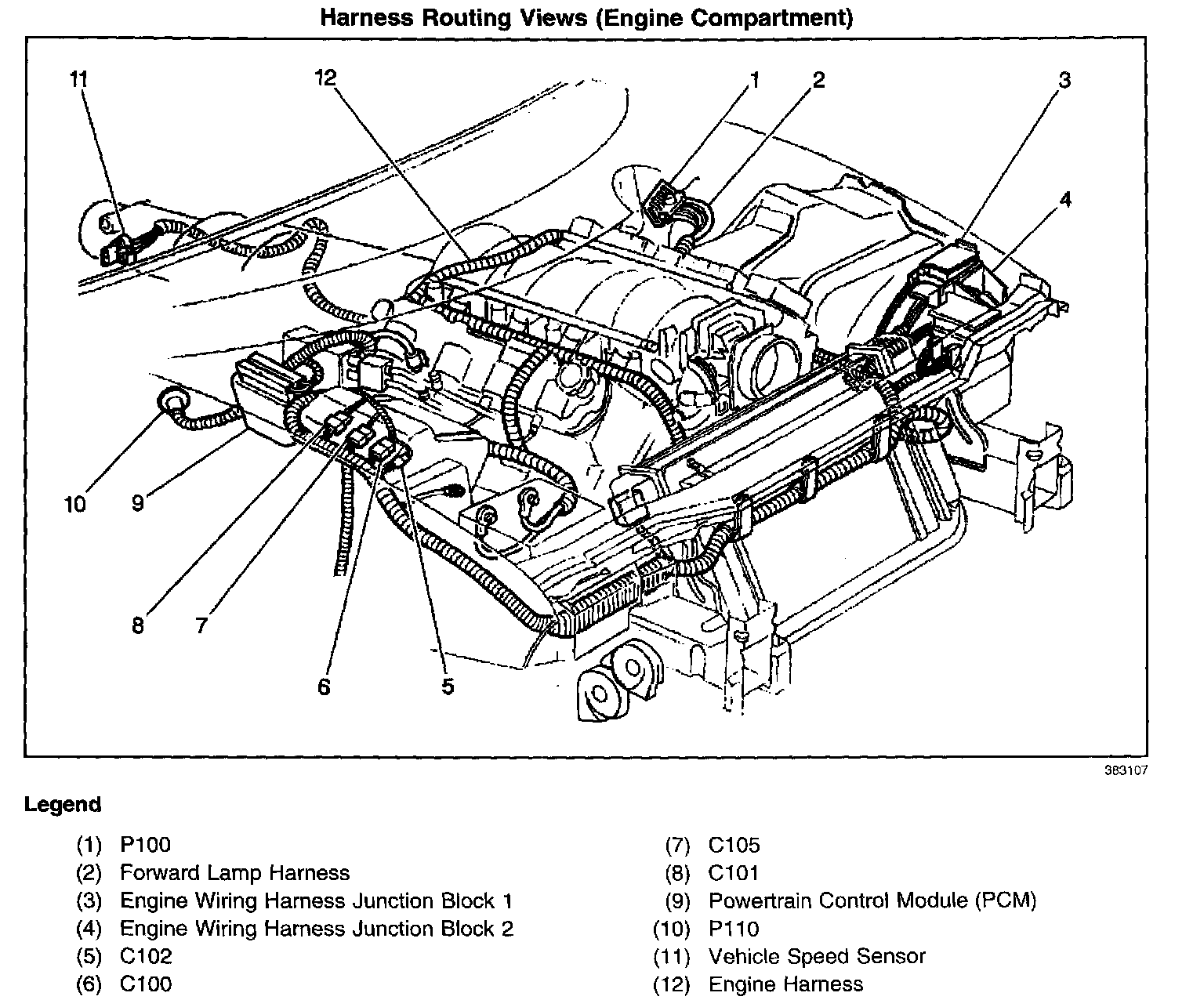 Harness Routing Views (Engine Compartment)

11
12
1
2
3
4
10
9
8
7
6
5

383107

Legend

(1) P100
(2) Forward Lamp Harness
(3) Engine Wiring Harness Junction Block 1
(4) Engine Wiring Harness Junction Block 2
(5) C102
(6) C100

(7) C105
(8) C101
(9) Powertrain Control Module (PCM)
(10) P110
(11) Vehicle Speed Sensor
(12) Engine Harness