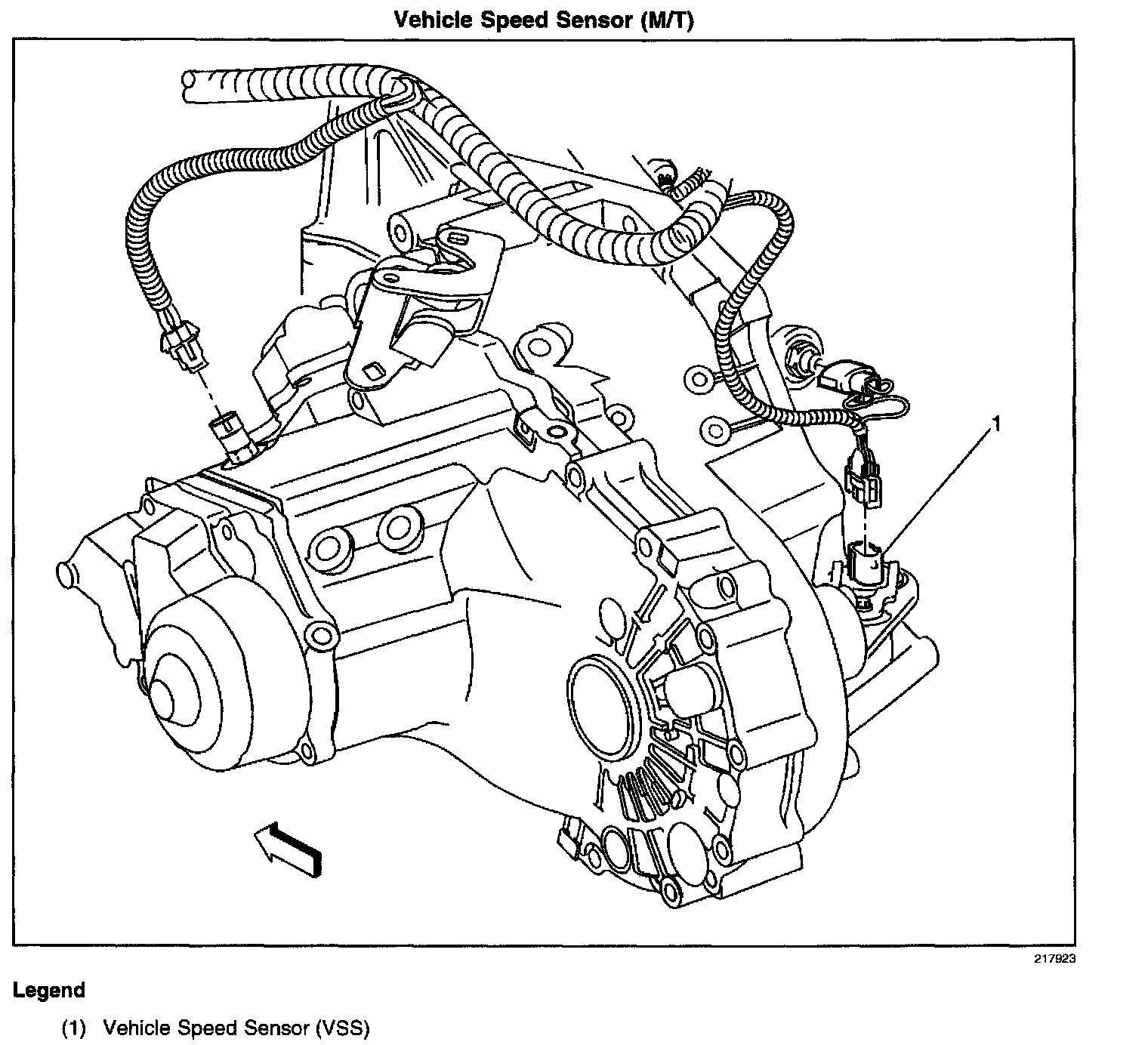 Vehicle Speed Sensor (M/T)

1

217923

Legend

(1) Vehicle Speed Sensor (VSS)