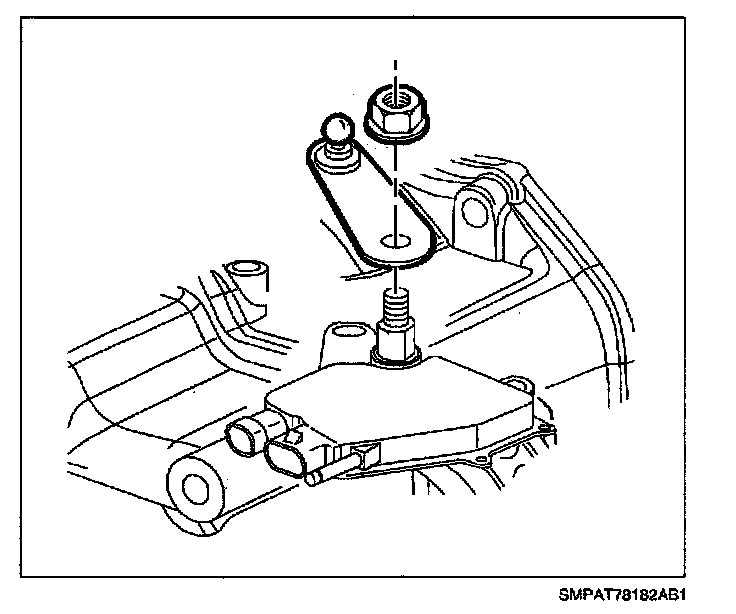 SMPAT78182AB1