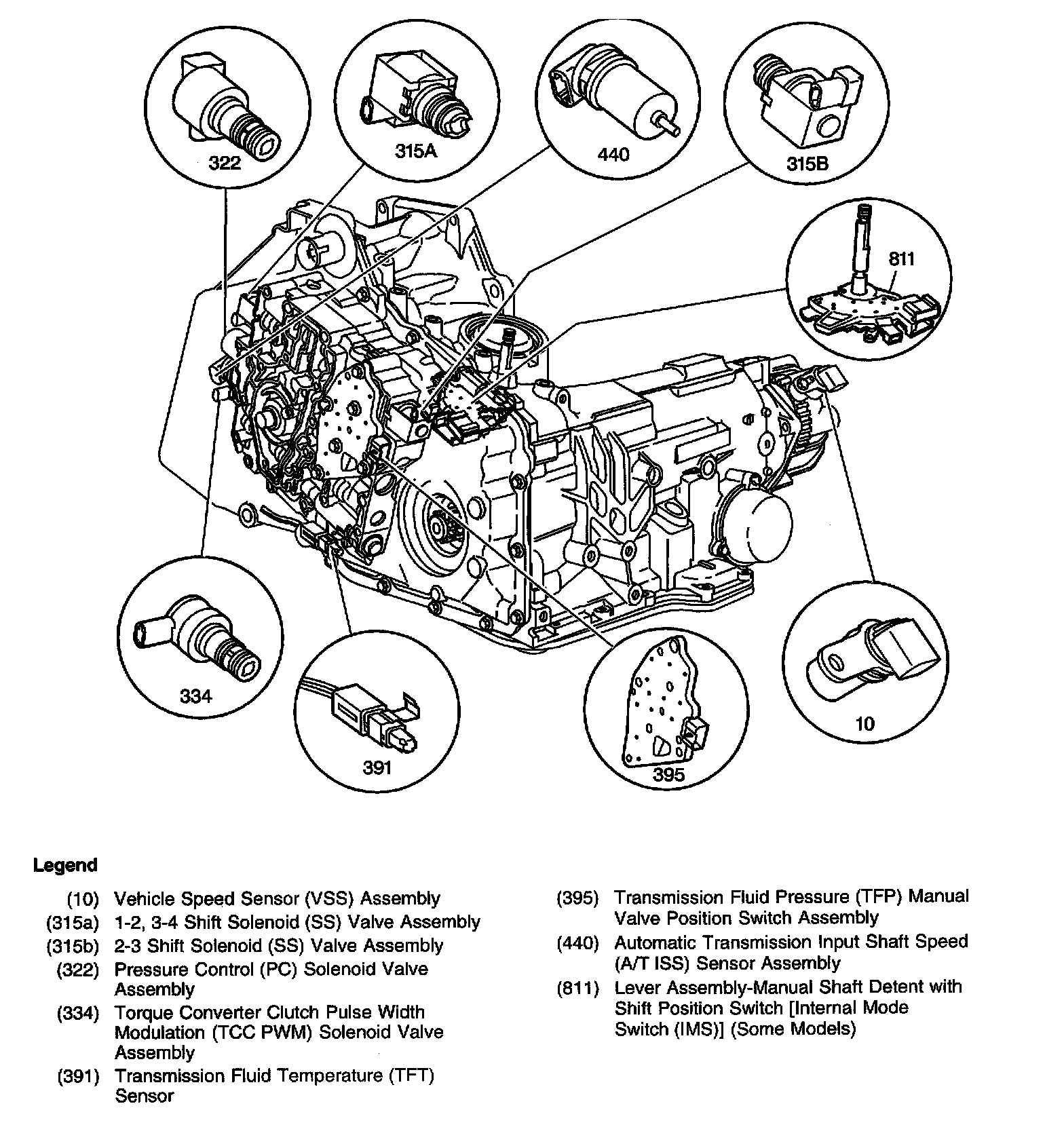 322

315A

440

315B

811

334

391

395

10

Legend

(10) Vehicle Speed Sensor (VSS) Assembly
(315a) 1-2, 3-4 Shift Solenoid (SS) Valve Assembly
(315b) 2-3 Shift Solenoid (SS) Valve Assembly
(322) Pressure Control (PC) Solenoid Valve Assembly
(334) Torque Converter Clutch Pulse Width Modulation (TCC PWM) Solenoid Valve Assembly
(391) Transmission Fluid Temperature (TFT) Sensor

(395) Transmission Fluid Pressure (TFP) Manual Valve Position Switch Assembly
(440) Automatic Transmission Input Shaft Speed (A/T ISS) Sensor Assembly
(811) Lever Assembly-Manual Shaft Detent with Shift Position Switch [Internal Mode Switch (IMS)] (Some Models)