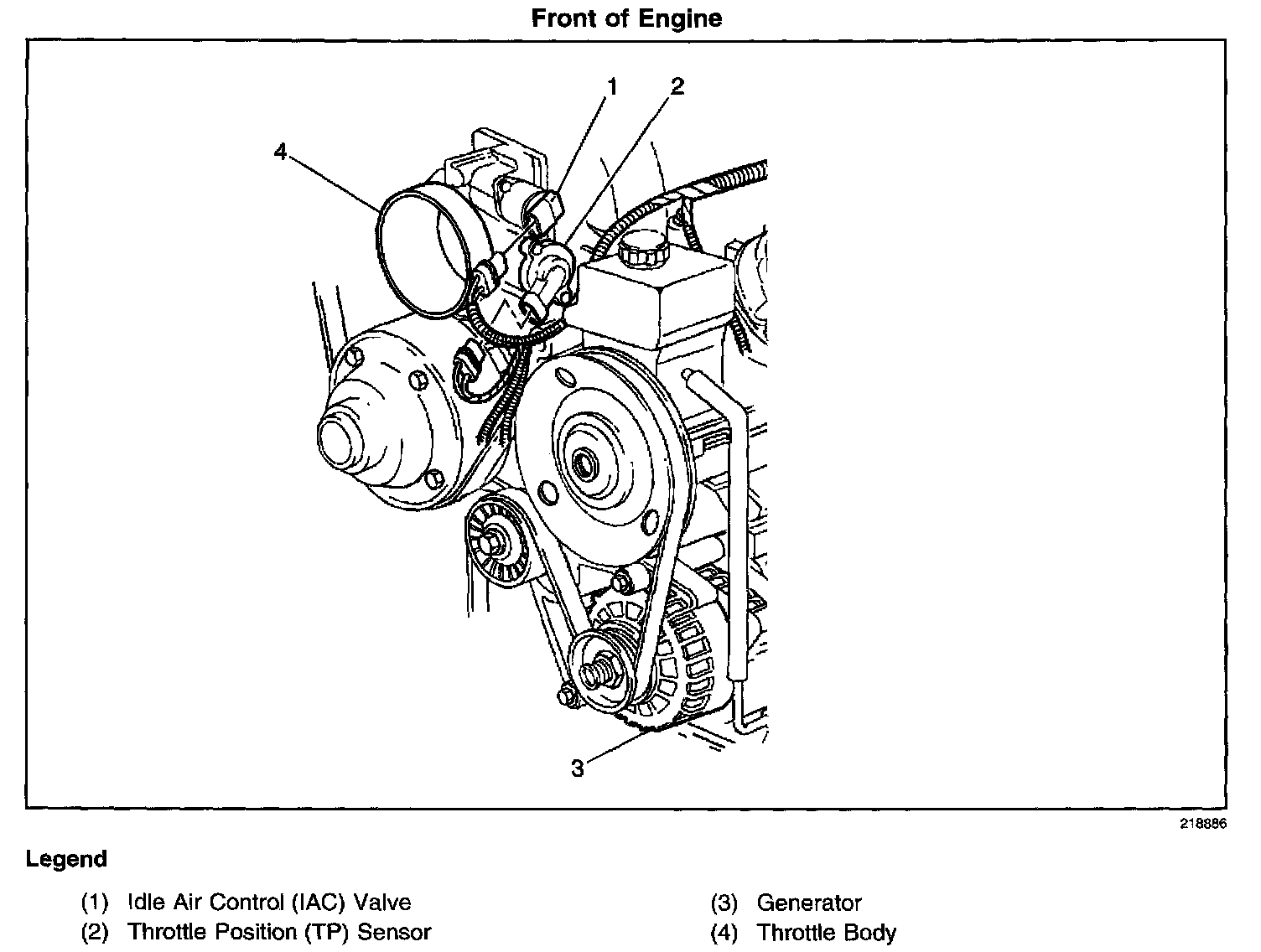 Front of Engine

1
2
4
3

218886

Legend

(1) Idle Air Control (IAC) Valve
(2) Throttle Position (TP) Sensor

(3) Generator
(4) Throttle Body