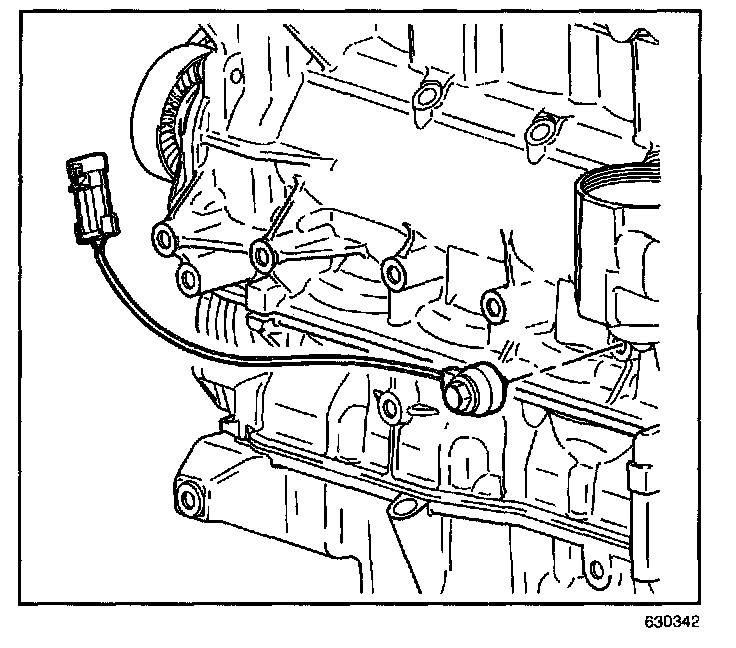 630342