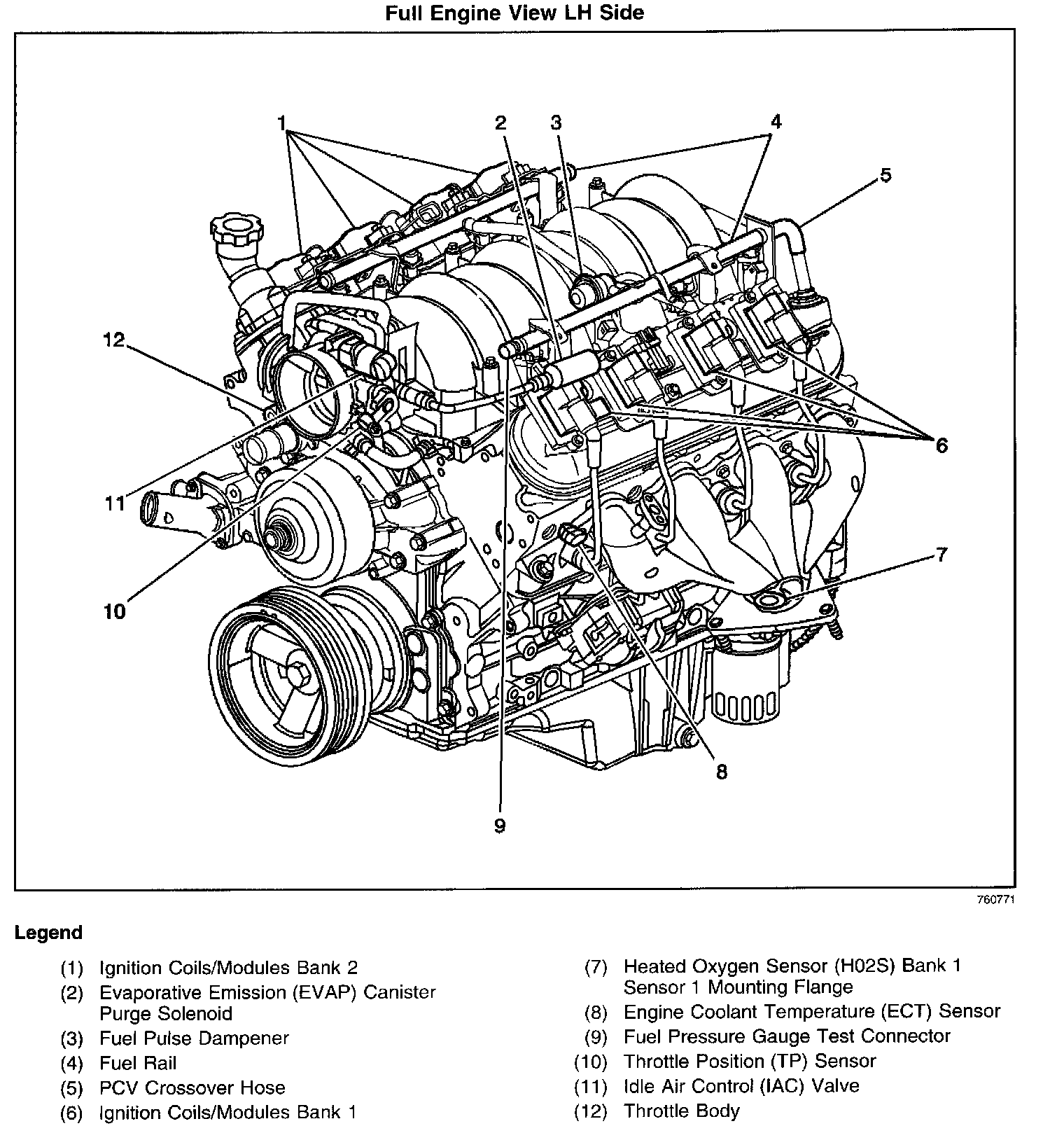 Full Engine View LH Side

1
2
3
4
5
12
6
11
7
10
8
9

760771

Legend

(1) Ignition Coils/Modules Bank 2
(2) Evaporative Emission (EVAP) Canister Purge Solenoid
(3) Fuel Pulse Dampener
(4) Fuel Rail
(5) PCV Crossover Hose
(6) Ignition Coils/Modules Bank 1

(7) Heated Oxygen Sensor (H02S) Bank 1 Sensor 1 Mounting Flange
(8) Engine Coolant Temperature (ECT) Sensor
(9) Fuel Pressure Gauge Test Connector
(10) Throttle Position (TP) Sensor
(11) Idle Air Control (IAC) Valve
(12) Throttle Body