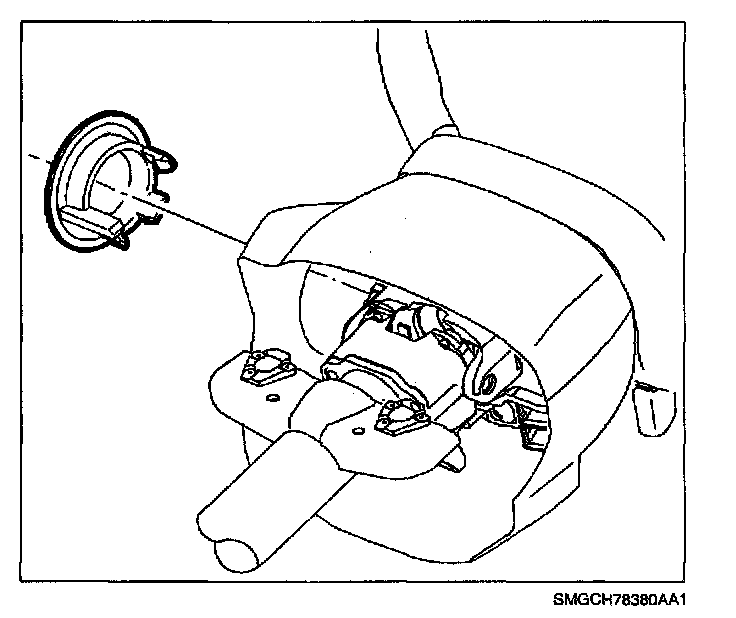 SMGCH78380AA1