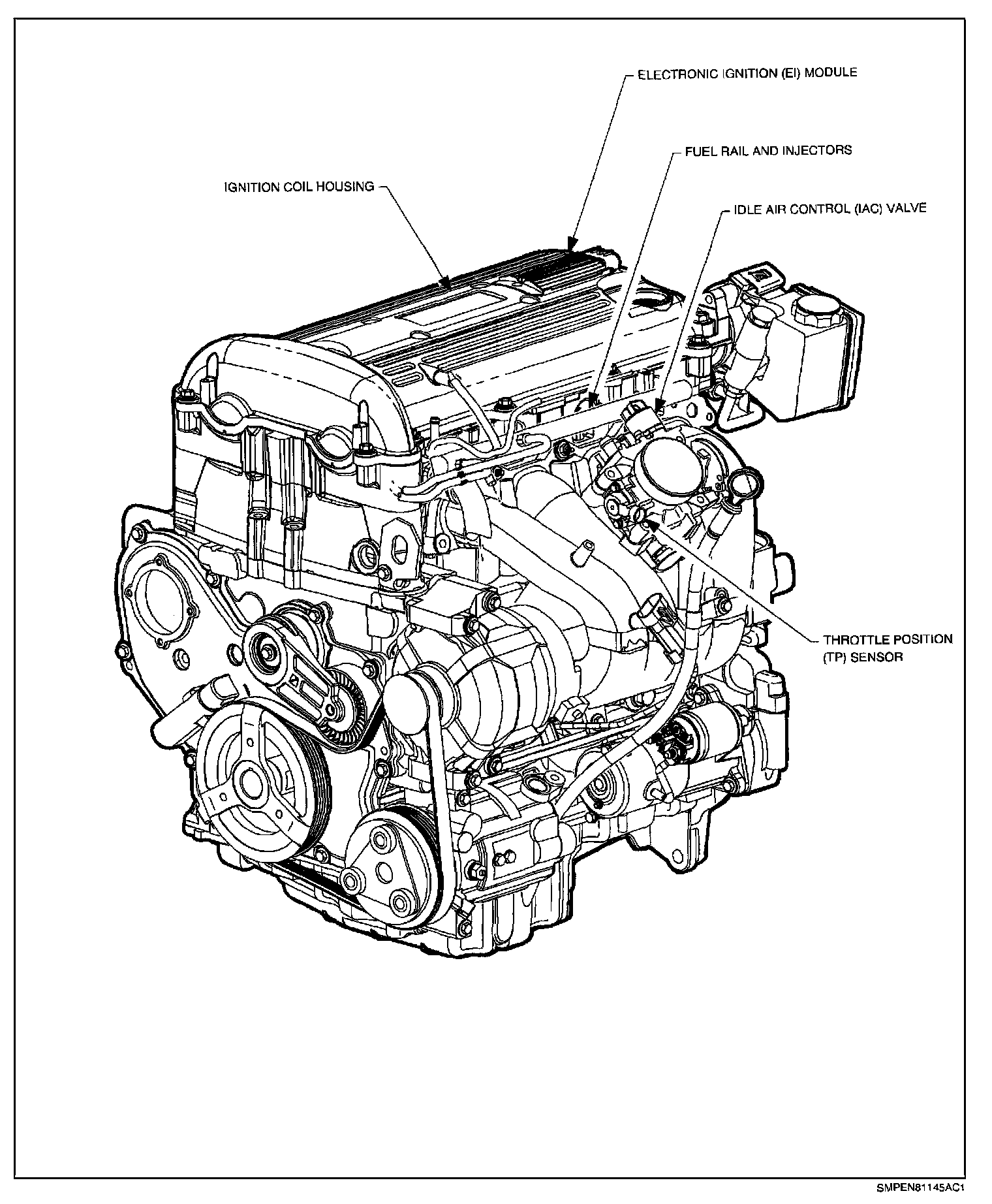 ELECTRONIC IGNITION (EI) MODULE

FUEL RAIL AND INJECTORS

IGNITION COIL HOUSING

IDLE AIR CONTROL (IAC) VALVE

THROTTLE POSITION (TP) SENSOR

SMPEN81145AC1