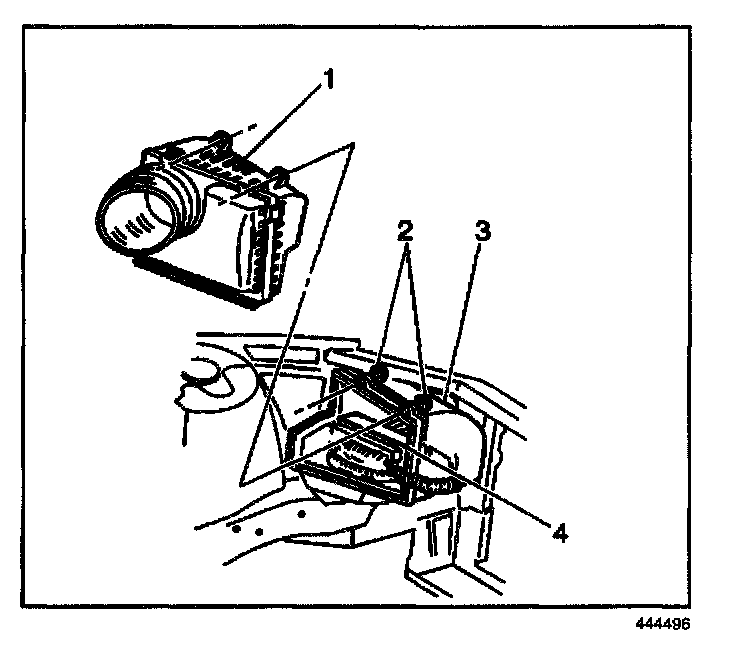 1
2
3
4
444496