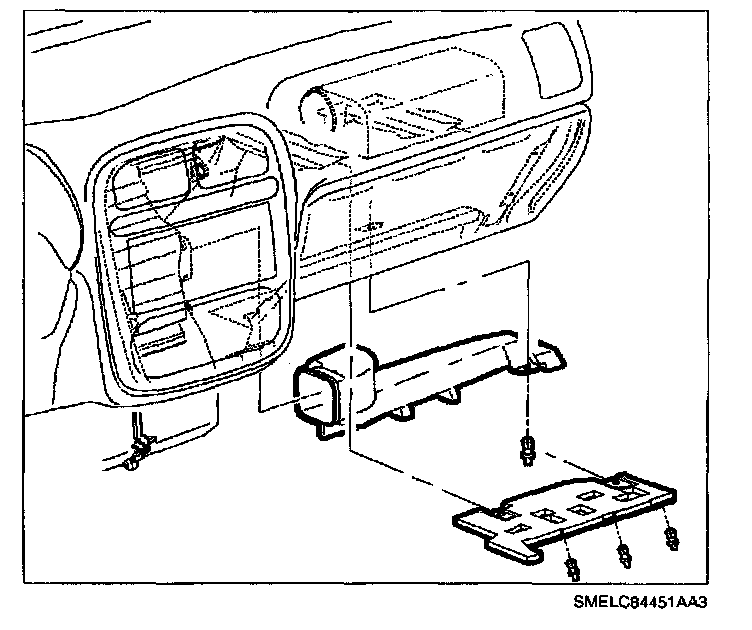 SMELC84451AA3