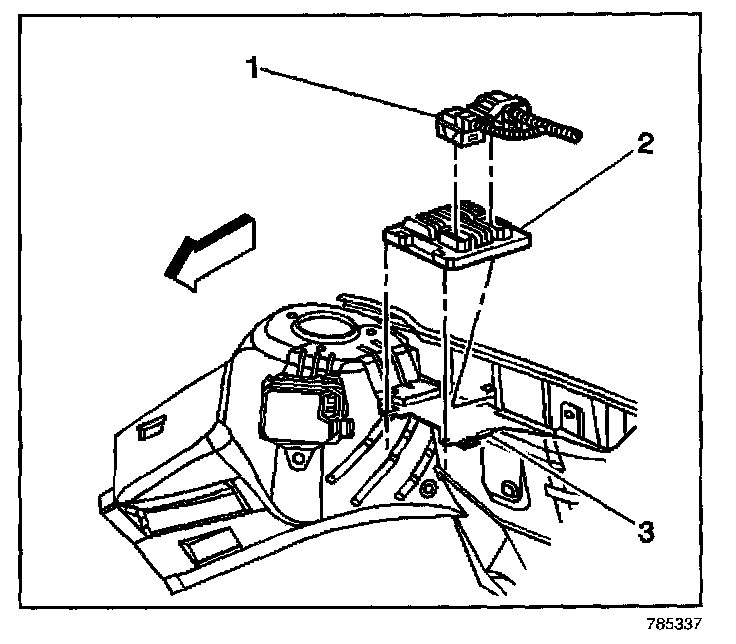 1
2
3
785337