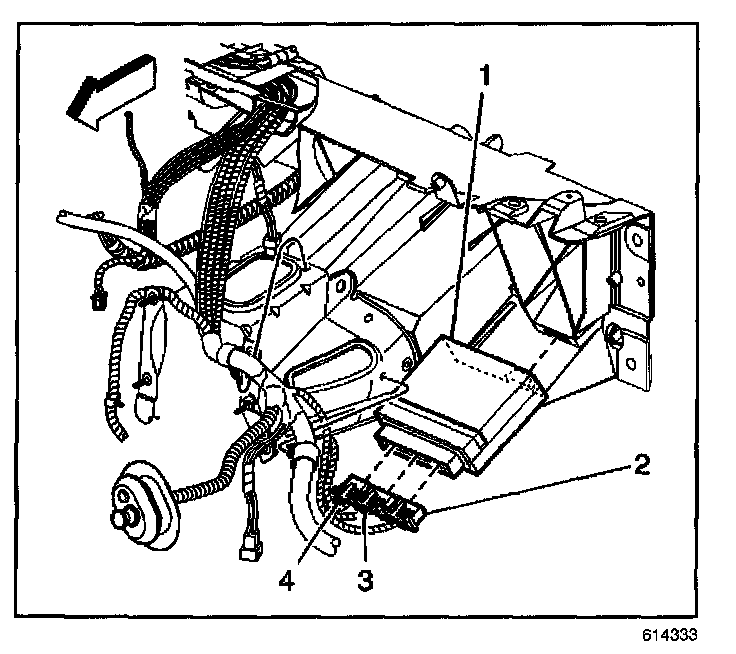 1
2
4
3
614333