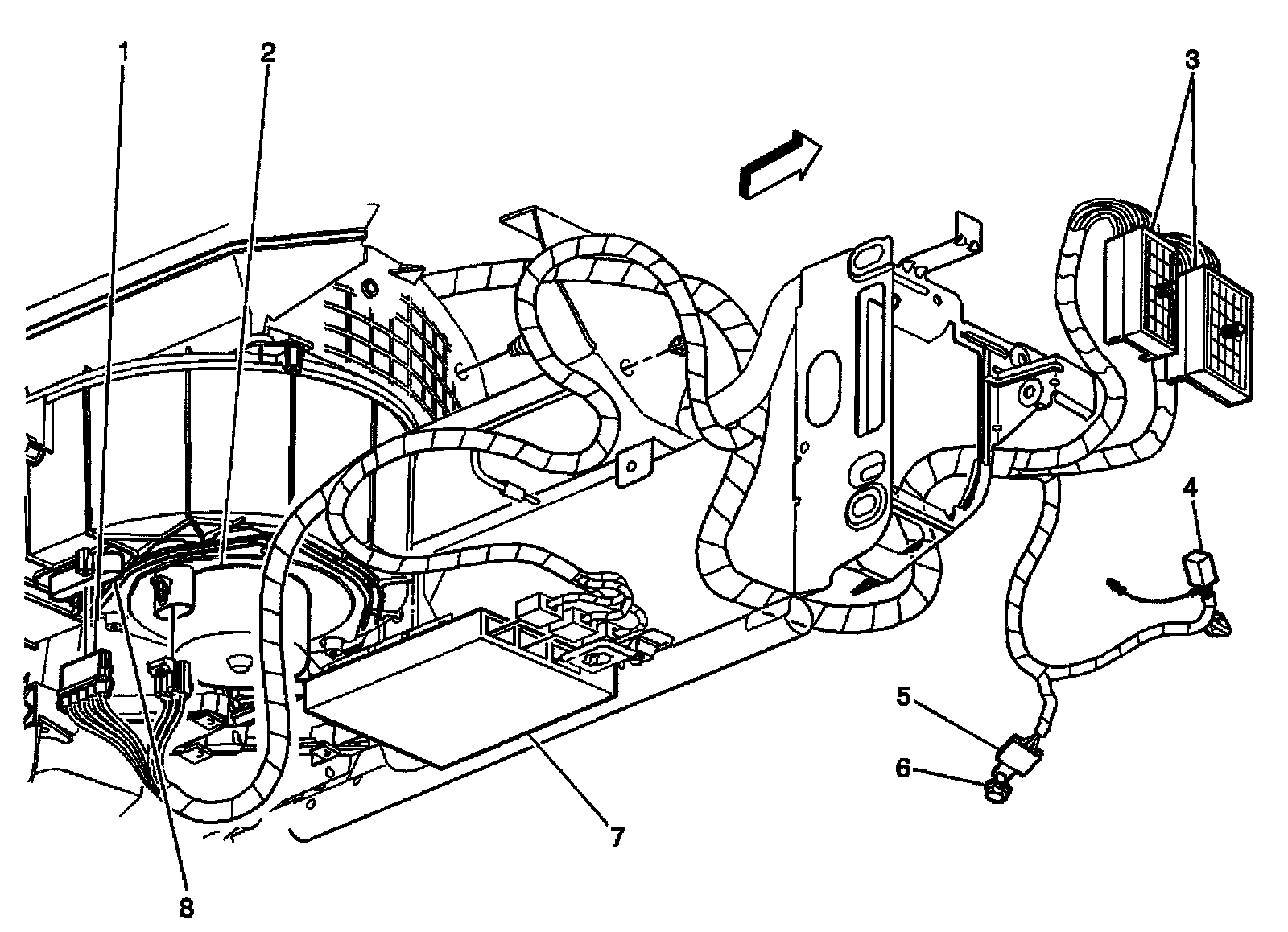 1
2
3
4
5
6
7
8