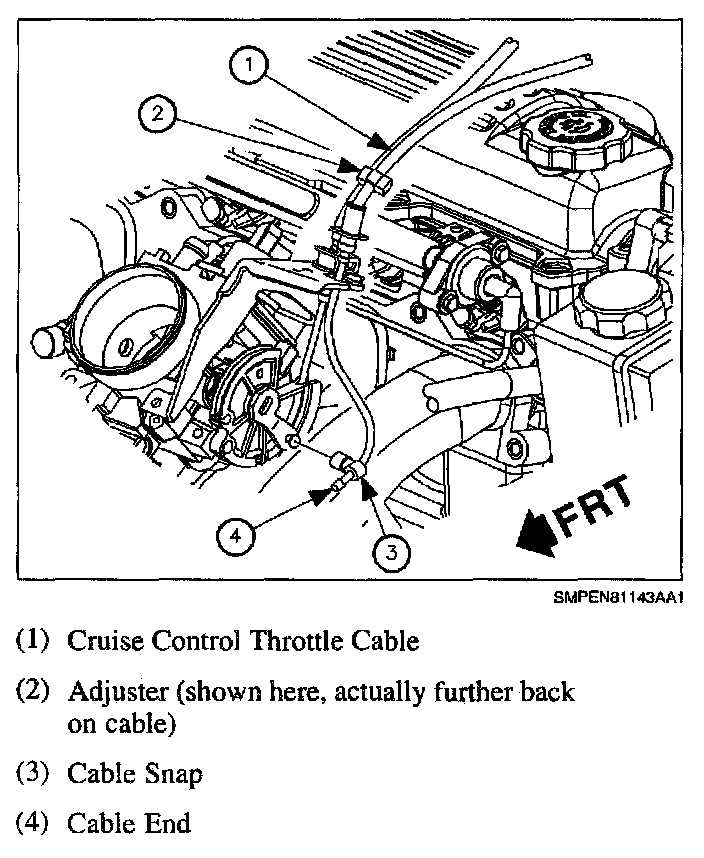 1
2
4
3
FRT

SMPEN81143AA1

(1) Cruise Control Throttle Cable

(2) Adjuster (shown here, actually further back on cable)

(3) Cable Snap

(4) Cable End