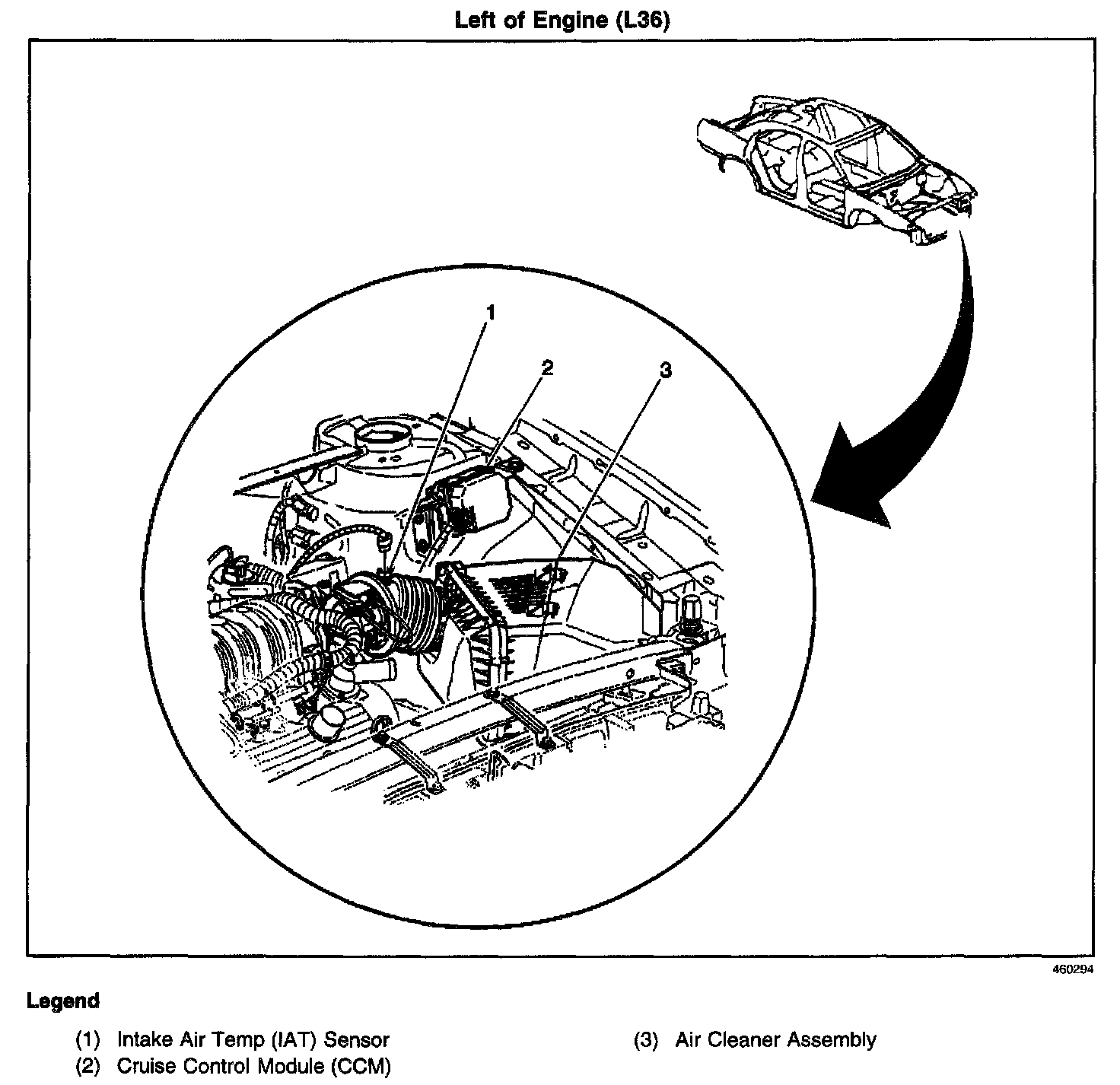 Left of Engine (L36)

1
2
3

460294

Legend

(1) Intake Air Temp (IAT) Sensor
(2) Cruise Control Module (CCM)

(3) Air Cleaner Assembly