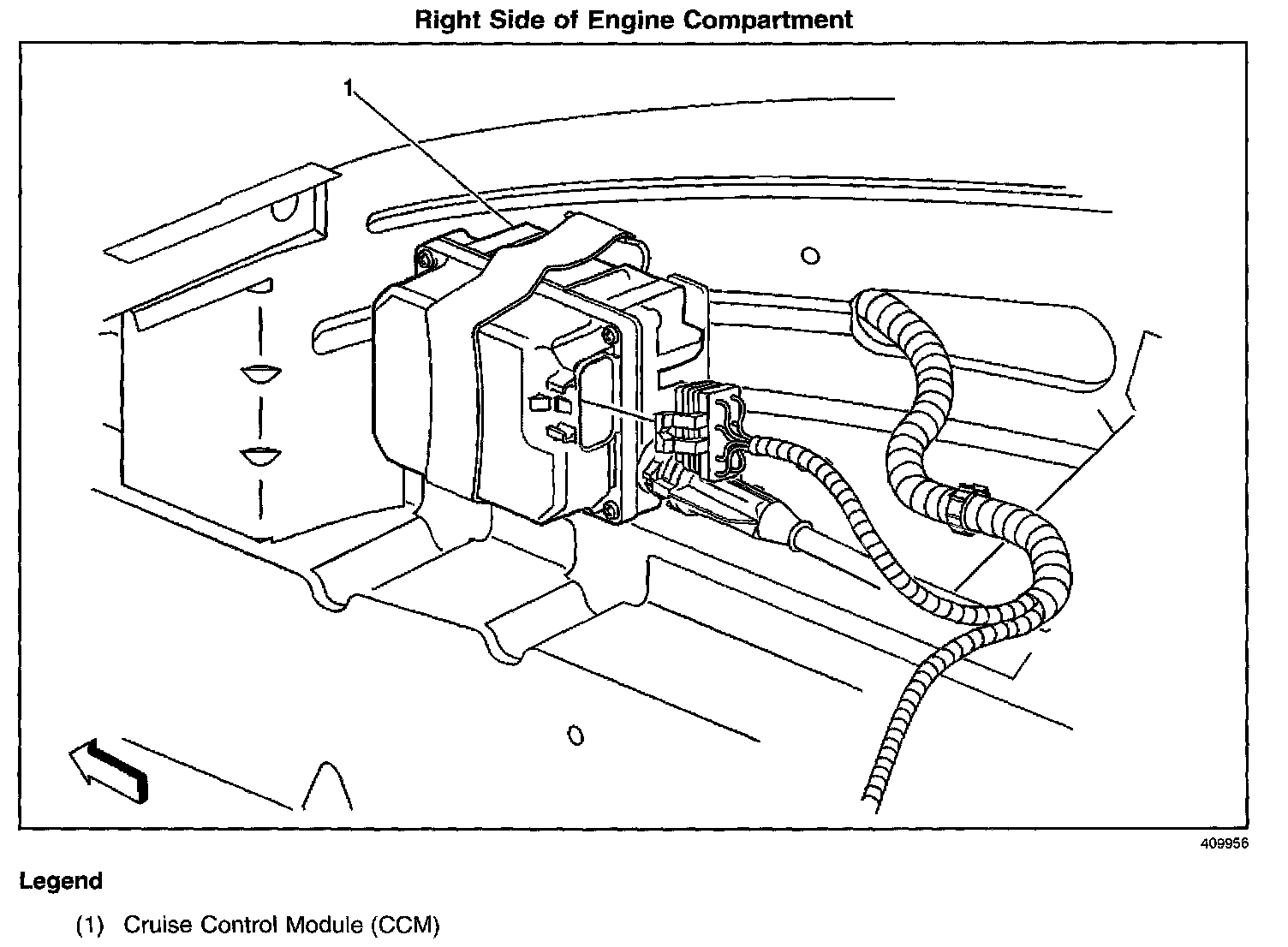 Right Side of Engine Compartment

1

409956

Legend

(1) Cruise Control Module (CCM)