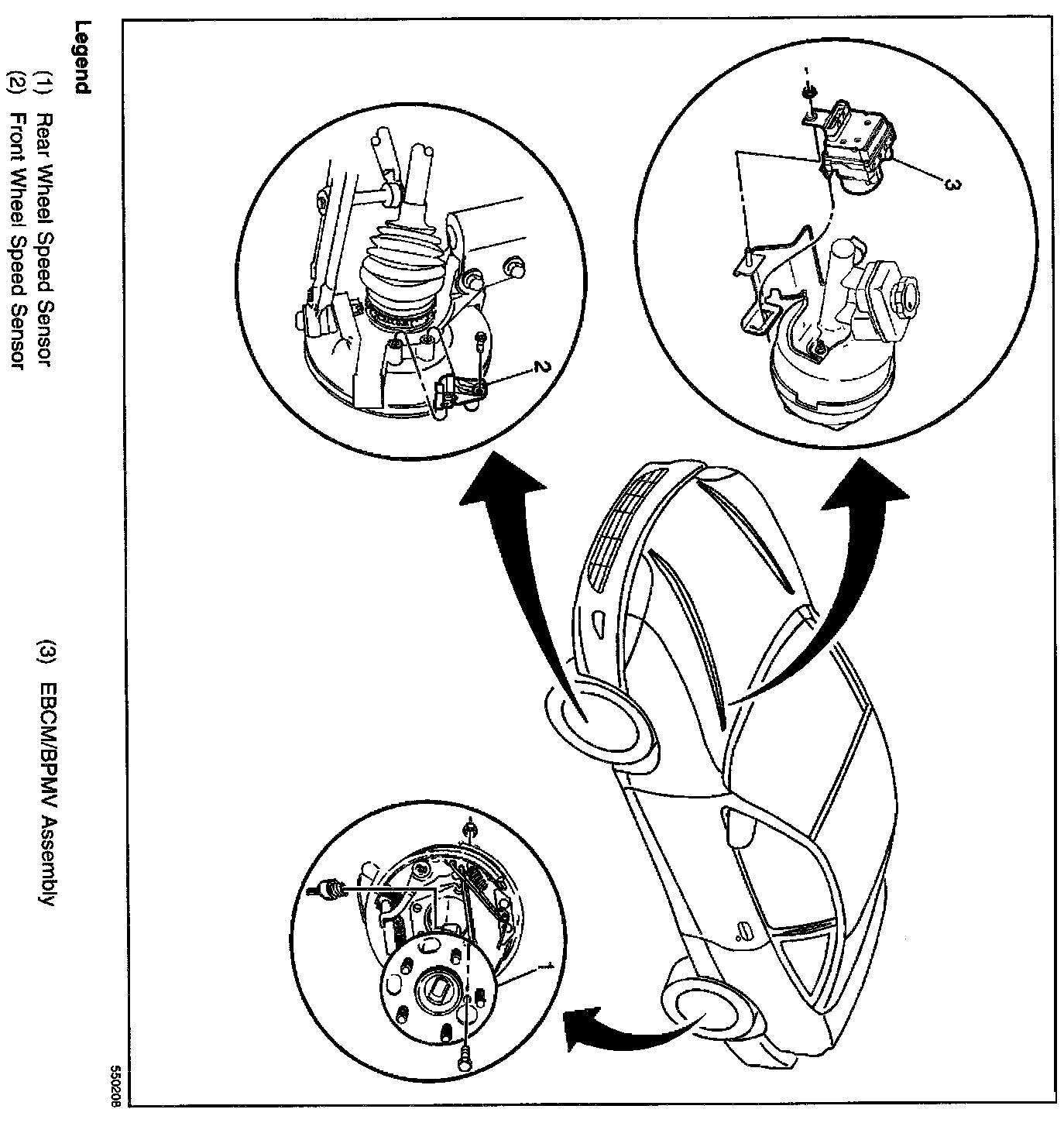 3

2

1

550208

Legend

(1) Rear Wheel Speed Sensor
(2) Front Wheel Speed Sensor

(3) EBCM/BPMV Assembly