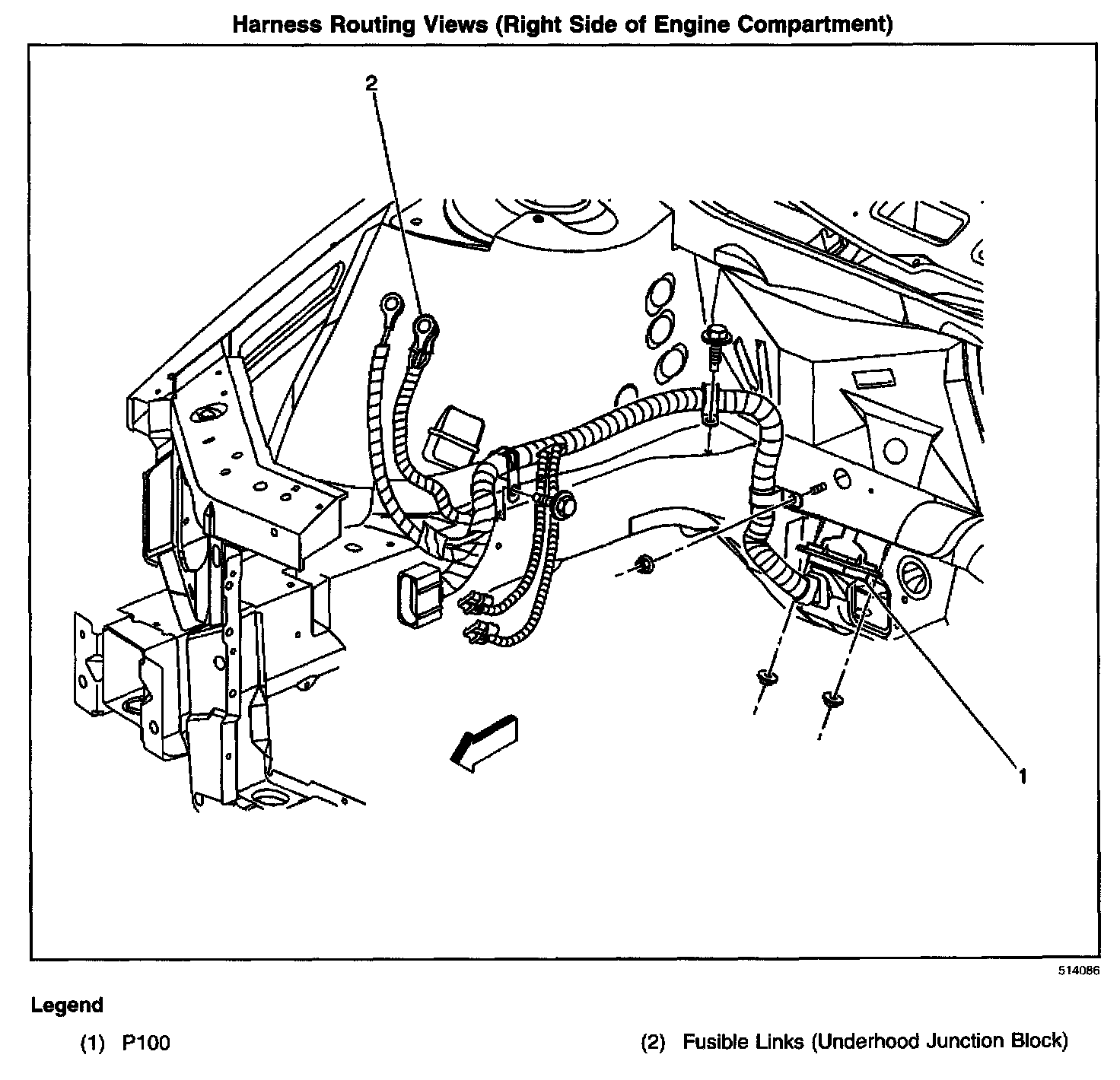 Harness Routing Views (Right Side of Engine Compartment)

2

1

514086

Legend

(1) P100

(2) Fusible Links (Underhood Junction Block)