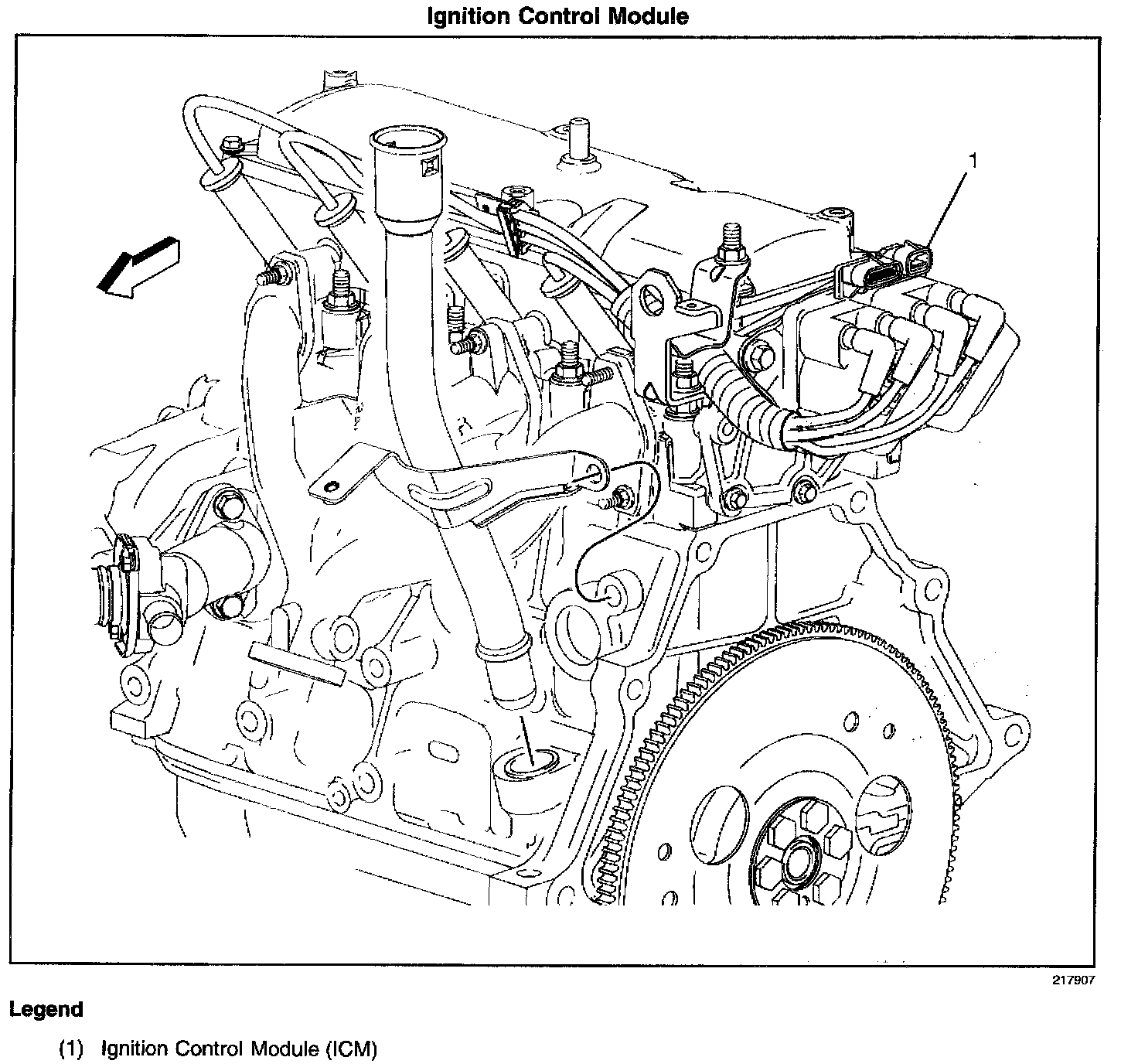 Ignition Control Module

1

217907

Legend

(1) Ignition Control Module (ICM)