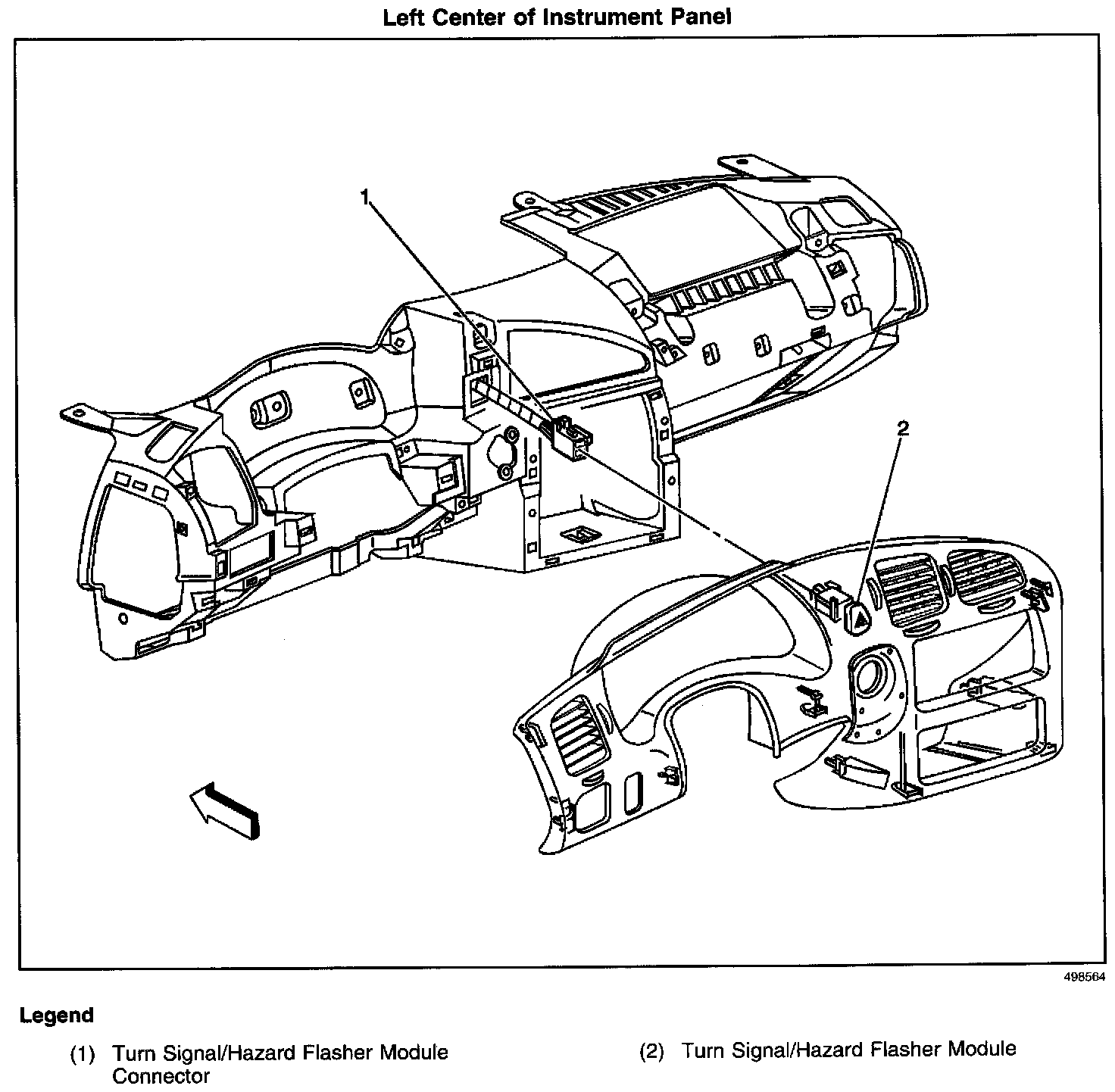 Left Center of Instrument Panel

1

2

498564

Legend

(1) Turn Signal/Hazard Flasher Module Connector

(2) Turn Signal/Hazard Flasher Module