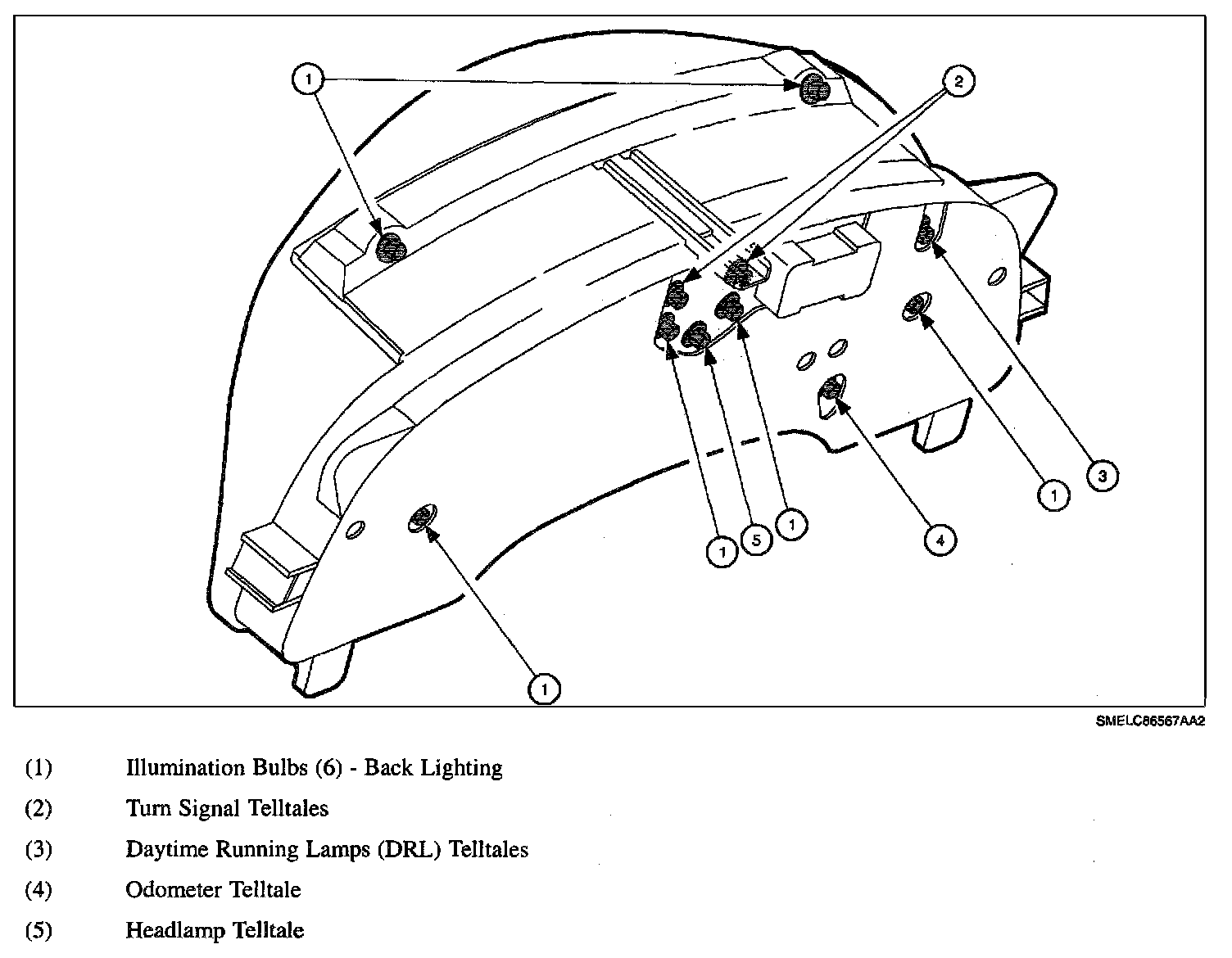 1
2
1
3
1
4
1
5
1
1

SMELC86567AA2

(1) Illumination Bulbs (6) - Back Lighting

(2) Turn Signal Telltales

(3) Daytime Running Lamps (DRL) Telltales

(4) Odometer Telltale

(5) Headlamp Telltale