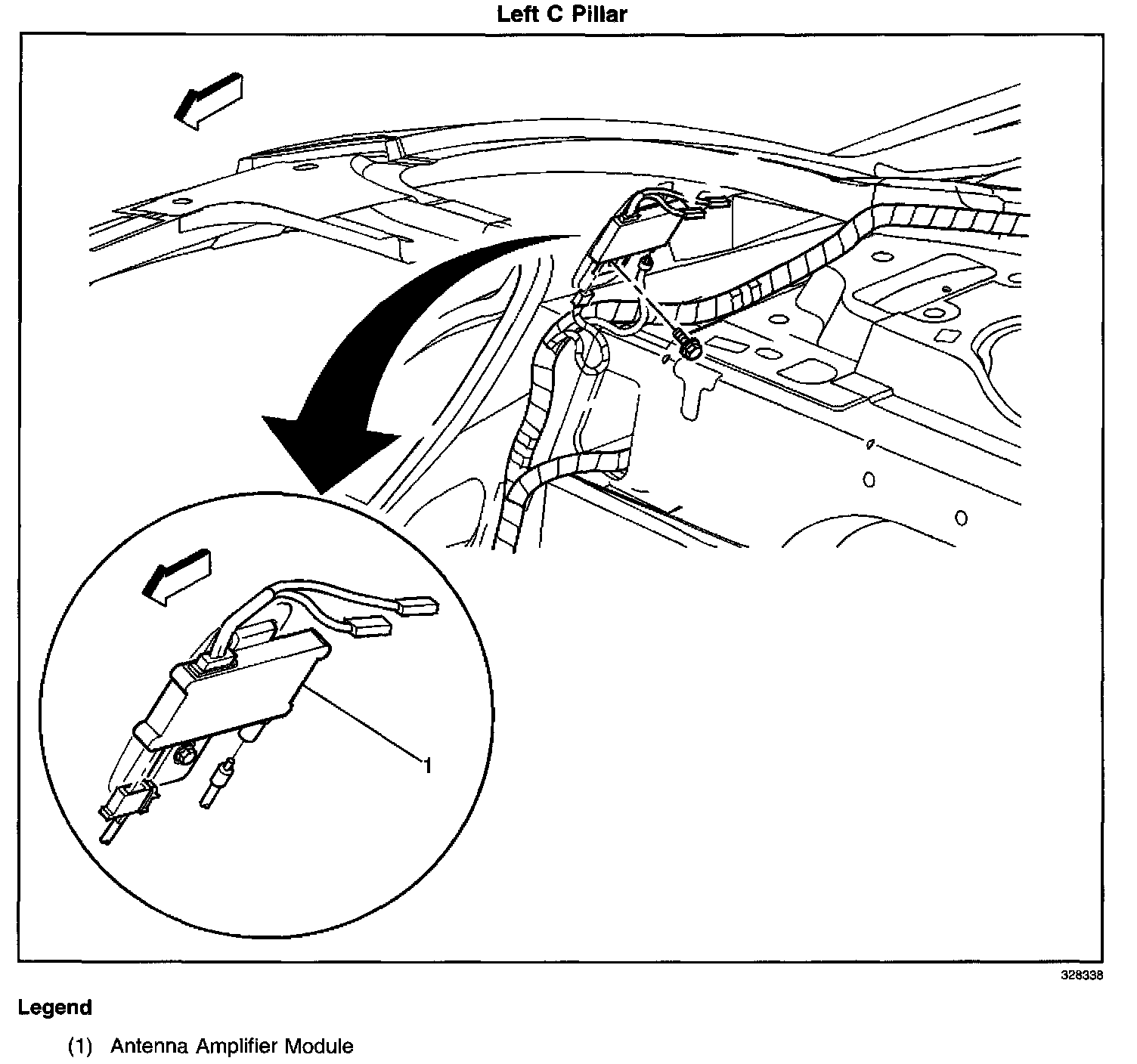 Left C Pillar

1

328338

Legend

(1) Antenna Amplifier Module