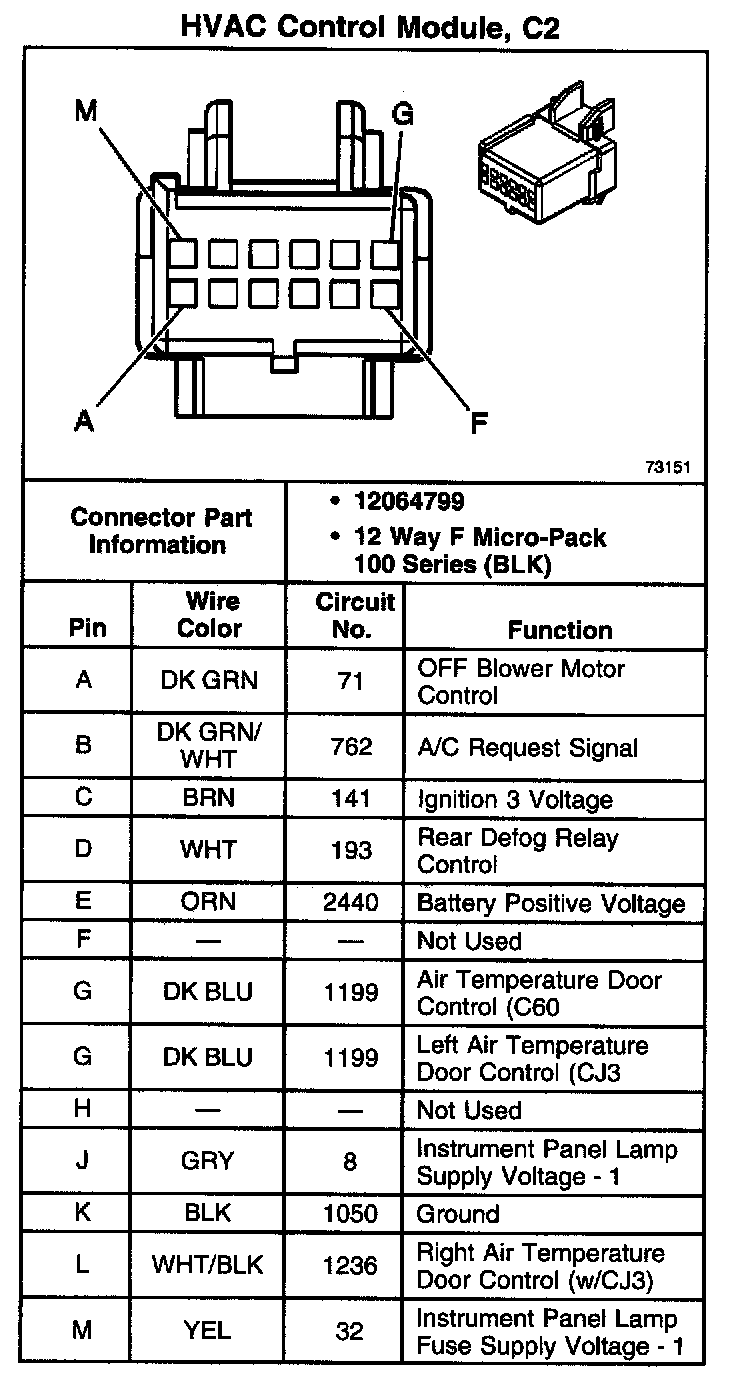 HVAC Control Module, C2

M
G
A
F

73151

| Connector Part Information | • 12064799 • 12 Way F Micro-Pack 100 Series (BLK) |
|---|---|

| Pin | Wire Color | Circuit No. | Function |
|---|---|---|---|
| A | DK GRN | 71 | OFF Blower Motor Control |
| B | DK GRN/ WHT | 762 | A/C Request Signal |
| C | BRN | 141 | Ignition 3 Voltage |
| D | WHT | 193 | Rear Defog Relay Control |
| E | ORN | 2440 | Battery Positive Voltage |
| F | — | — | Not Used |
| G | DK BLU | 1199 | Air Temperature Door Control (C60 |
| G | DK BLU | 1199 | Left Air Temperature Door Control (CJ3 |
| H | — | — | Not Used |
| J | GRY | 8 | Instrument Panel Lamp Supply Voltage - 1 |
| K | BLK | 1050 | Ground |
| L | WHT/BLK | 1236 | Right Air Temperature Door Control (w/CJ3) |
| M | YEL | 32 | Instrument Panel Lamp Fuse Supply Voltage - 1 |