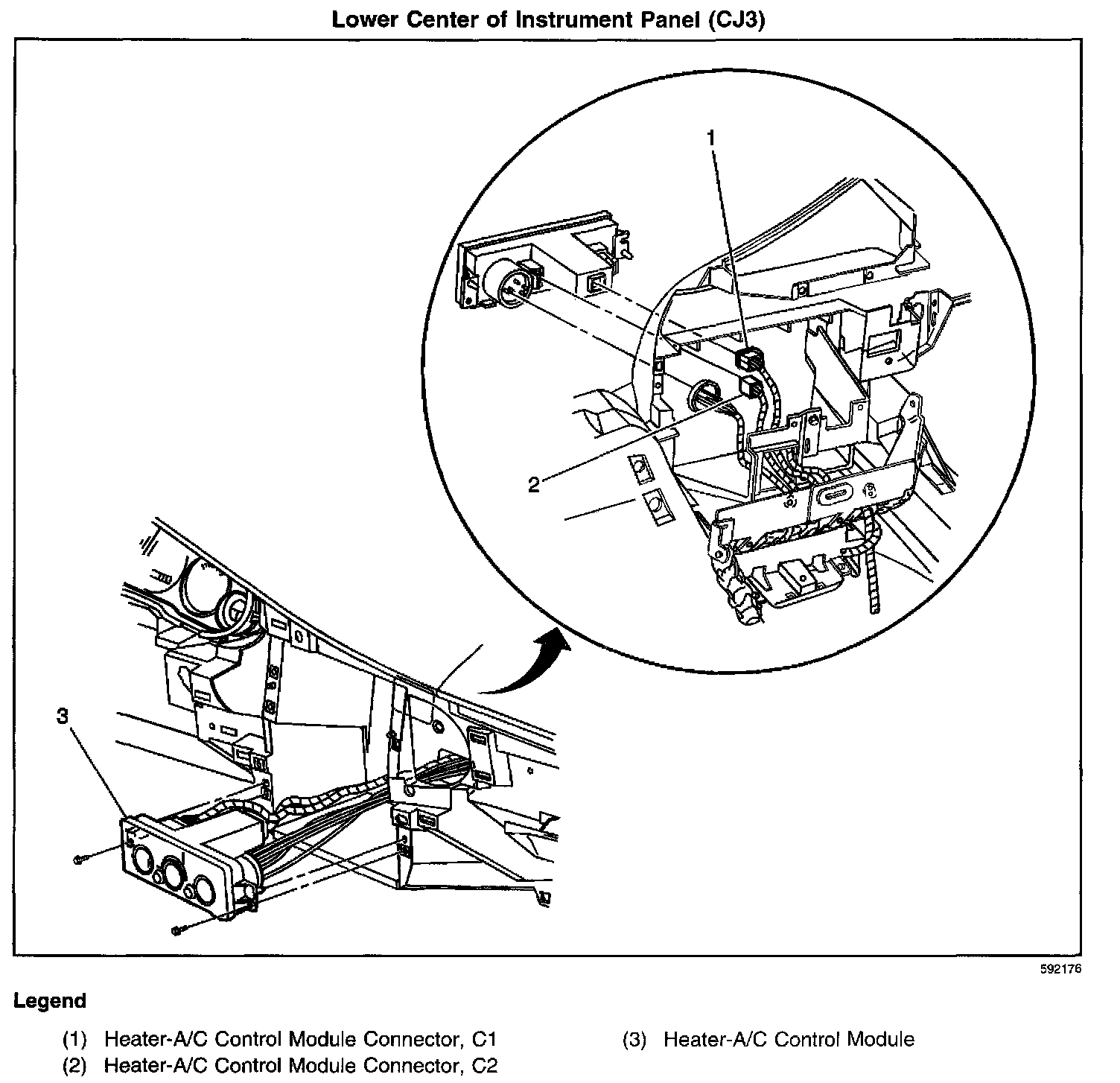 Lower Center of Instrument Panel (CJ3)

1

2

3

592176

Legend

(1) Heater-A/C Control Module Connector, C1
(2) Heater-A/C Control Module Connector, C2

(3) Heater-A/C Control Module