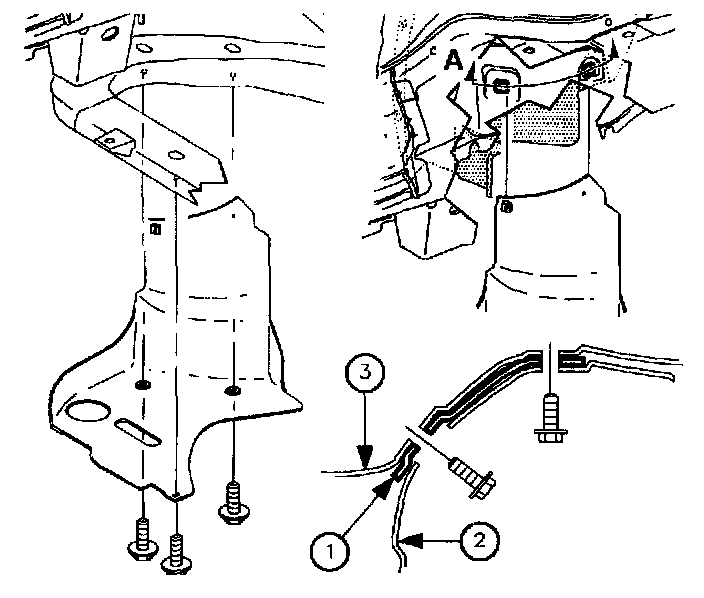 A

3

1

2