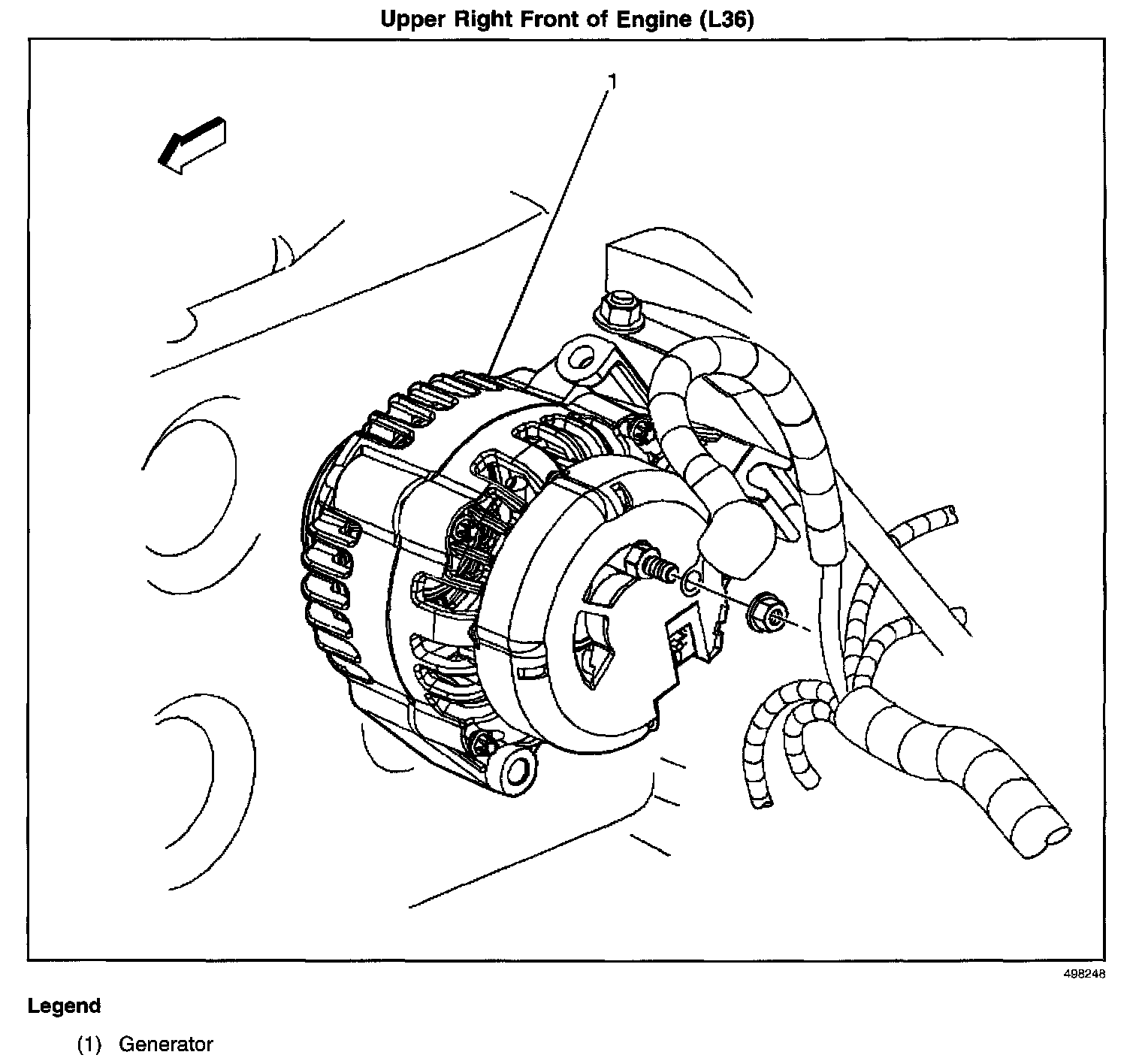 Upper Right Front of Engine (L36)

1

498248

Legend

(1) Generator