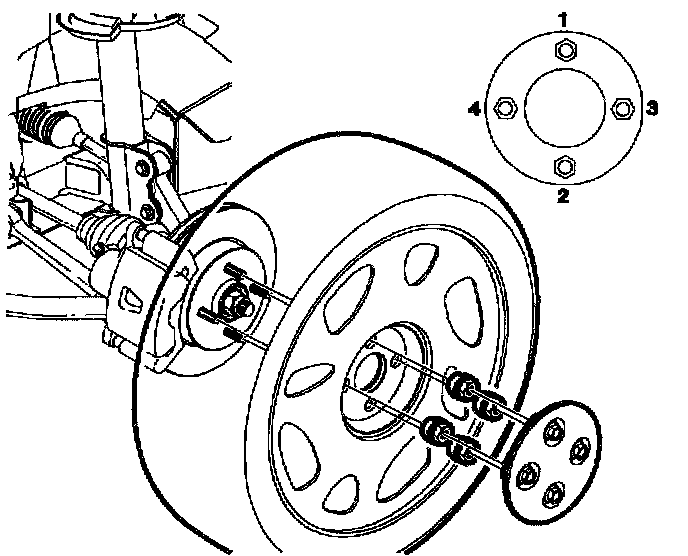 1
4
3
2