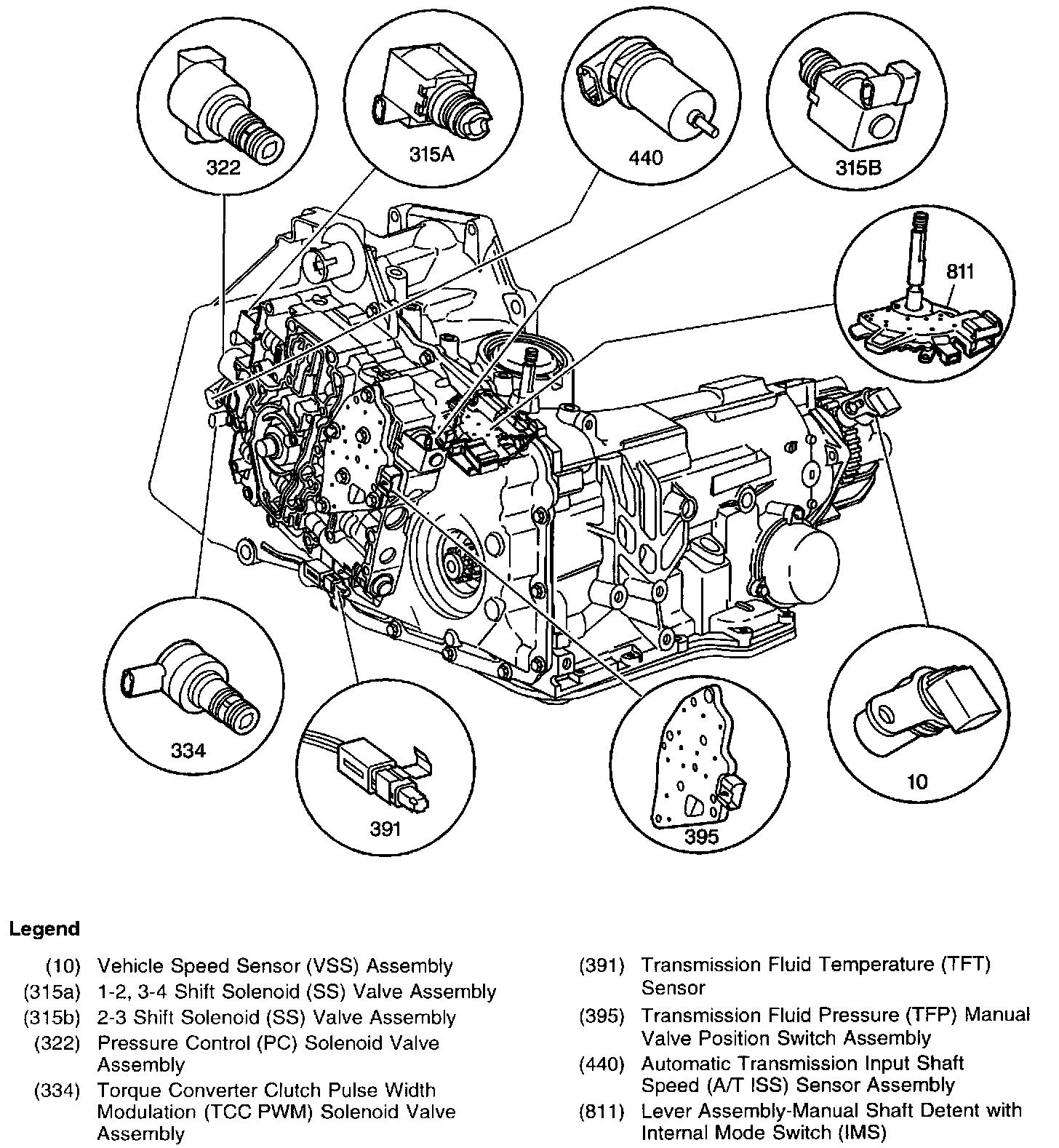 322

315A

440

315B

811

334

391

395

10

Legend

(10) Vehicle Speed Sensor (VSS) Assembly
(315a) 1-2, 3-4 Shift Solenoid (SS) Valve Assembly
(315b) 2-3 Shift Solenoid (SS) Valve Assembly
(322) Pressure Control (PC) Solenoid Valve Assembly
(334) Torque Converter Clutch Pulse Width Modulation (TCC PWM) Solenoid Valve Assembly

(391) Transmission Fluid Temperature (TFT) Sensor
(395) Transmission Fluid Pressure (TFP) Manual Valve Position Switch Assembly
(440) Automatic Transmission Input Shaft Speed (A/T ISS) Sensor Assembly
(811) Lever Assembly-Manual Shaft Detent with Internal Mode Switch (IMS)