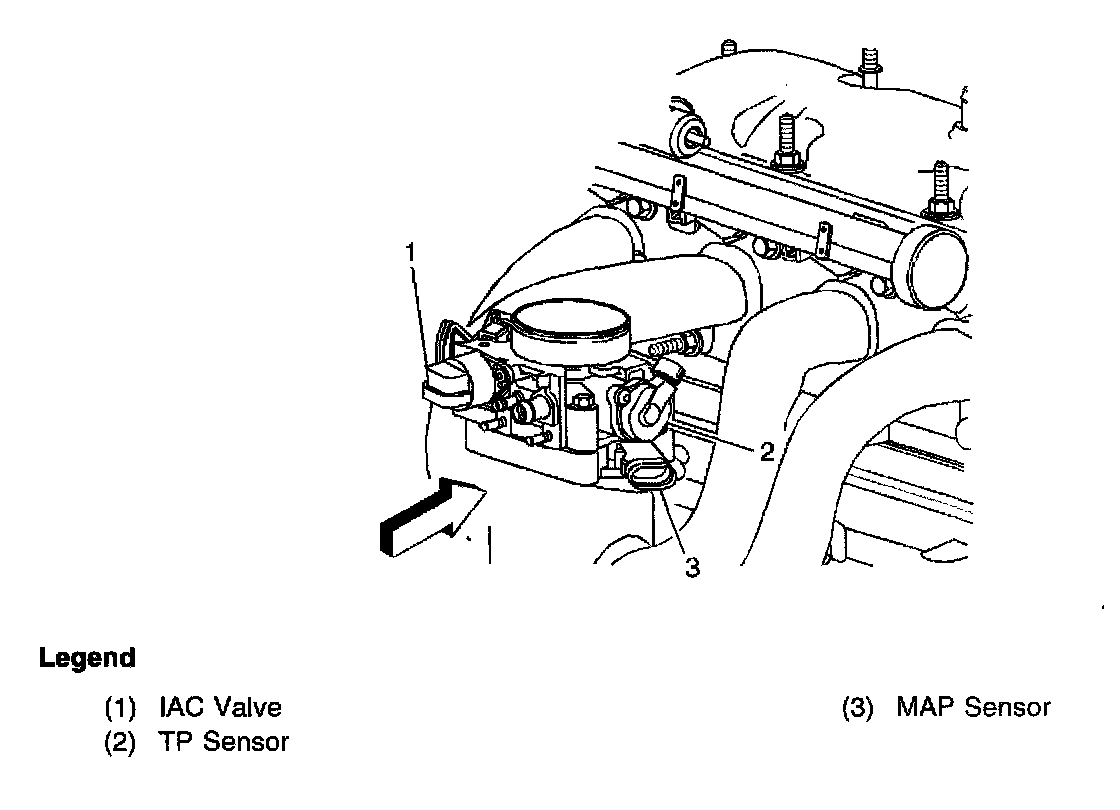 1

2

3

**Legend**

(1) IAC Valve
(2) TP Sensor

(3) MAP Sensor