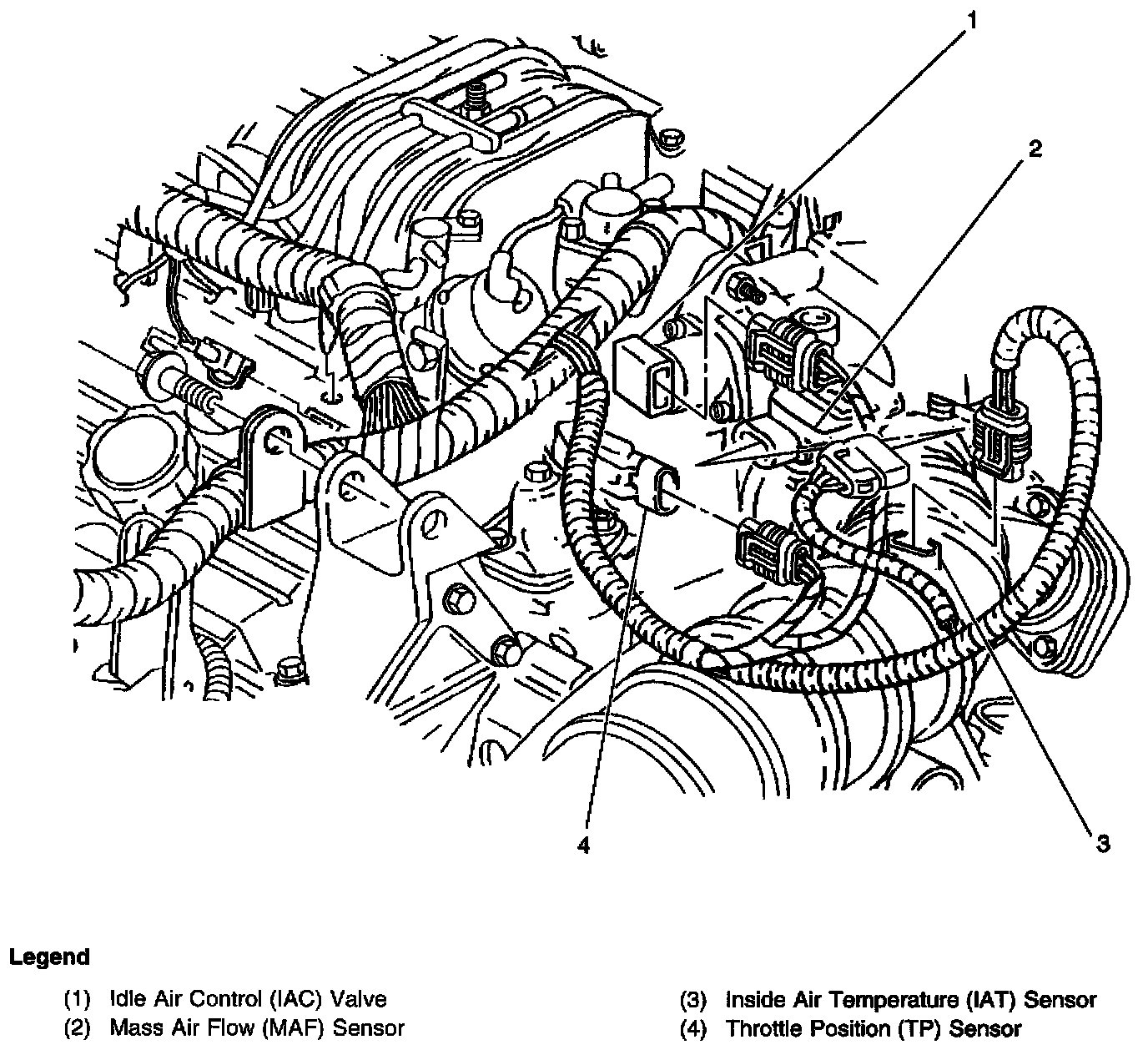 1

2

4

3

Legend

(1) Idle Air Control (IAC) Valve
(2) Mass Air Flow (MAF) Sensor

(3) Inside Air Temperature (IAT) Sensor
(4) Throttle Position (TP) Sensor