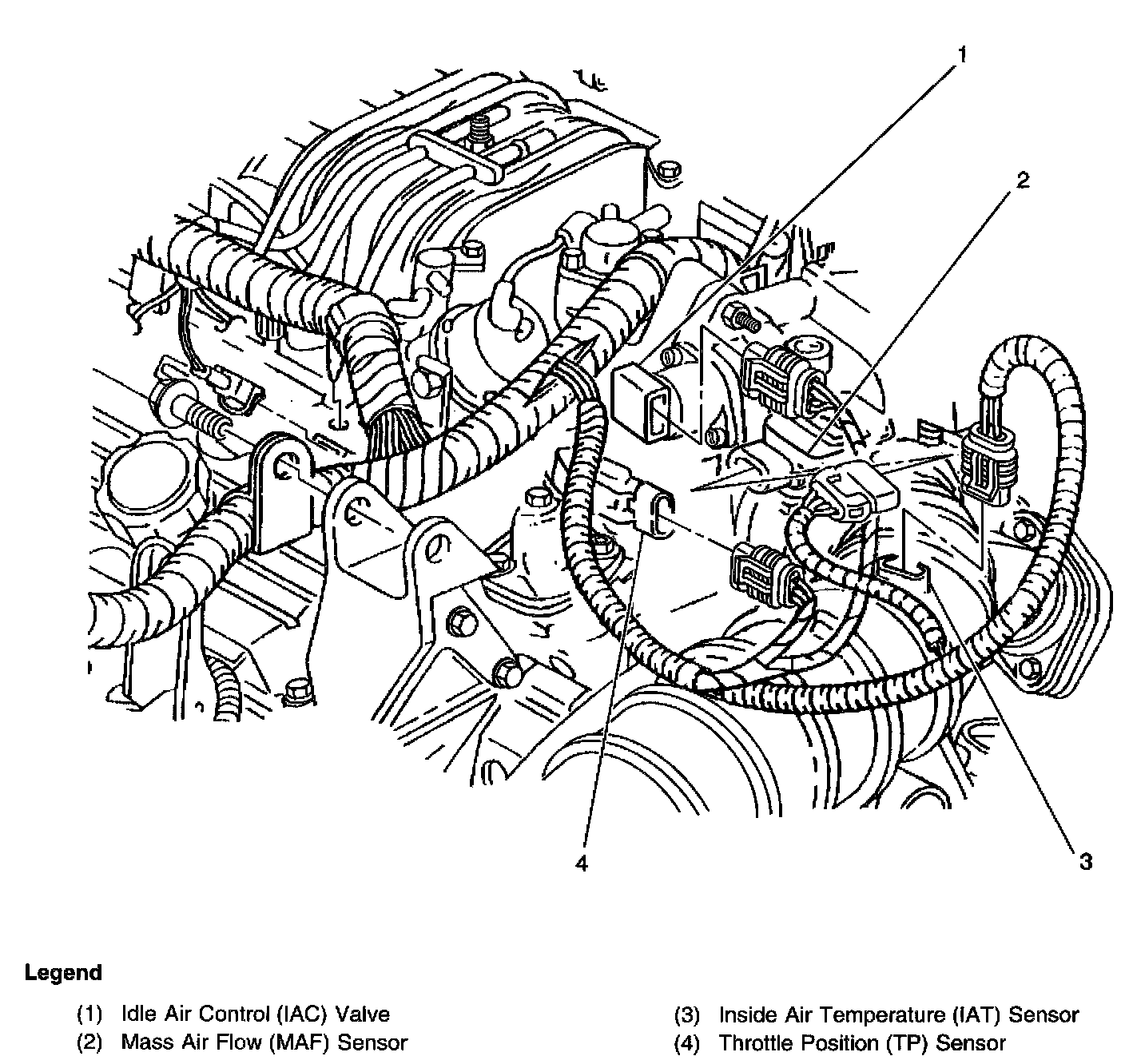 1

2

4

3

Legend

(1) Idle Air Control (IAC) Valve
(2) Mass Air Flow (MAF) Sensor

(3) Inside Air Temperature (IAT) Sensor
(4) Throttle Position (TP) Sensor